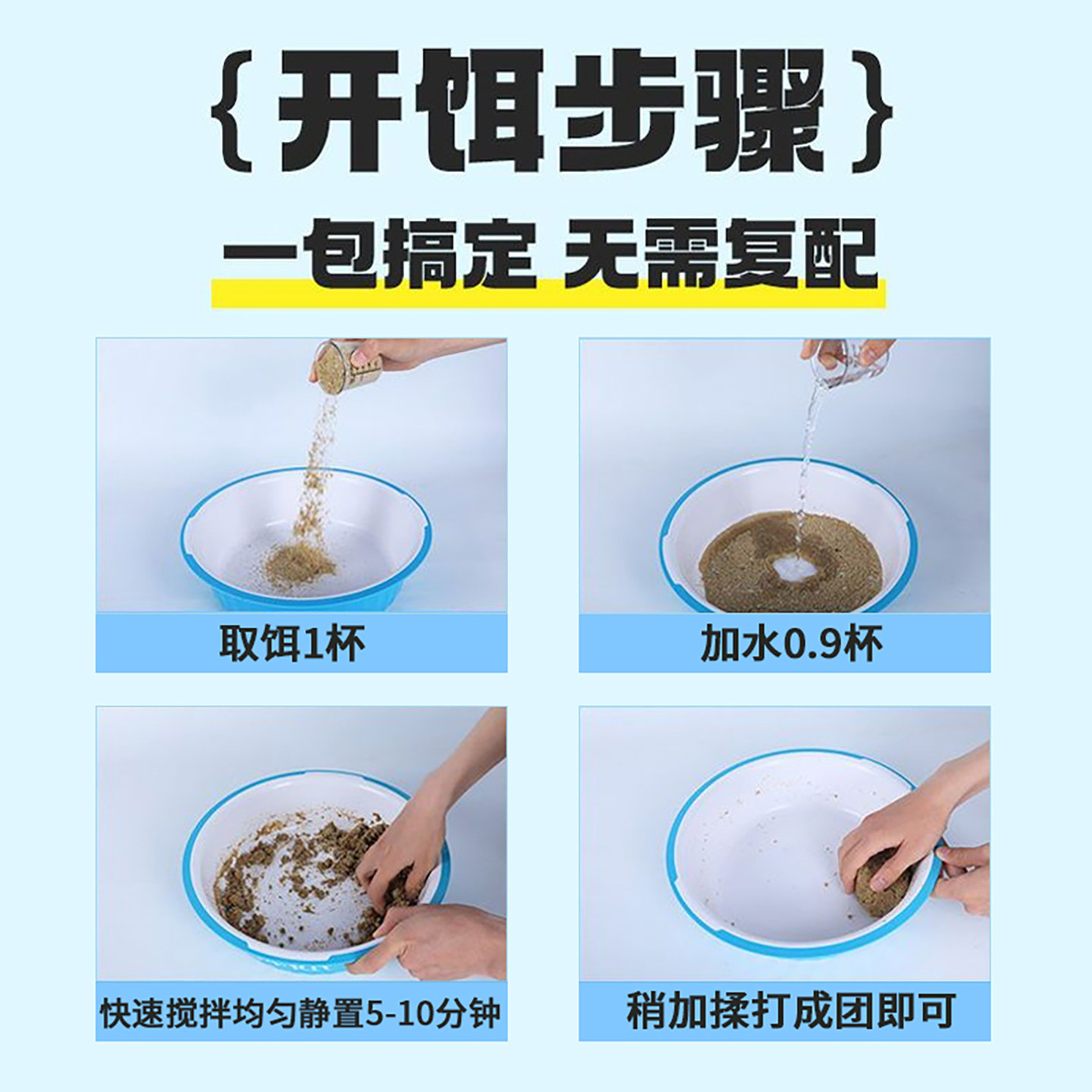 {开饵步骤}

一包搞定 无需复配

取饵1杯

加水0.9杯

快速搅拌均匀静置5-10分钟

稍加揉打成团即可