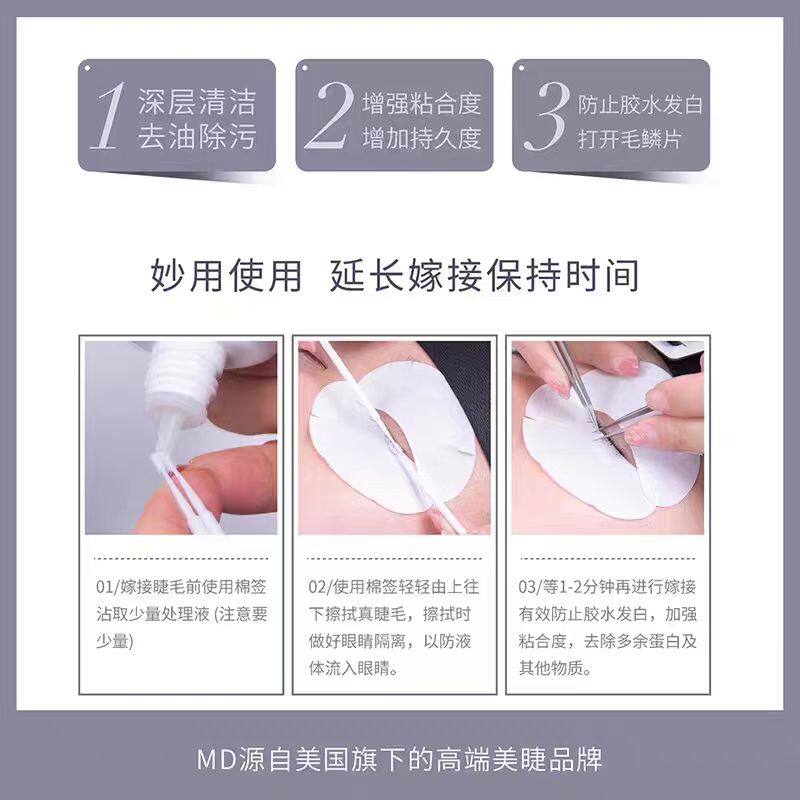 1 深层清洁 去油除污

2 增强粘合度 增加持久度

3 防止胶水发白 打开毛鳞片

妙用使用 延长嫁接保持时间

01/嫁接睫毛前使用棉签沾取少量处理液 (注意要少量)

02/使用棉签轻轻由上往下擦拭真睫毛，擦拭时做好眼睛隔离，以防液体流入眼睛。

03/等1-2分钟再进行嫁接有效防止胶水发白，加强粘合度，去除多余蛋白及其他物质。

MD源自美国旗下的高端美睫品牌