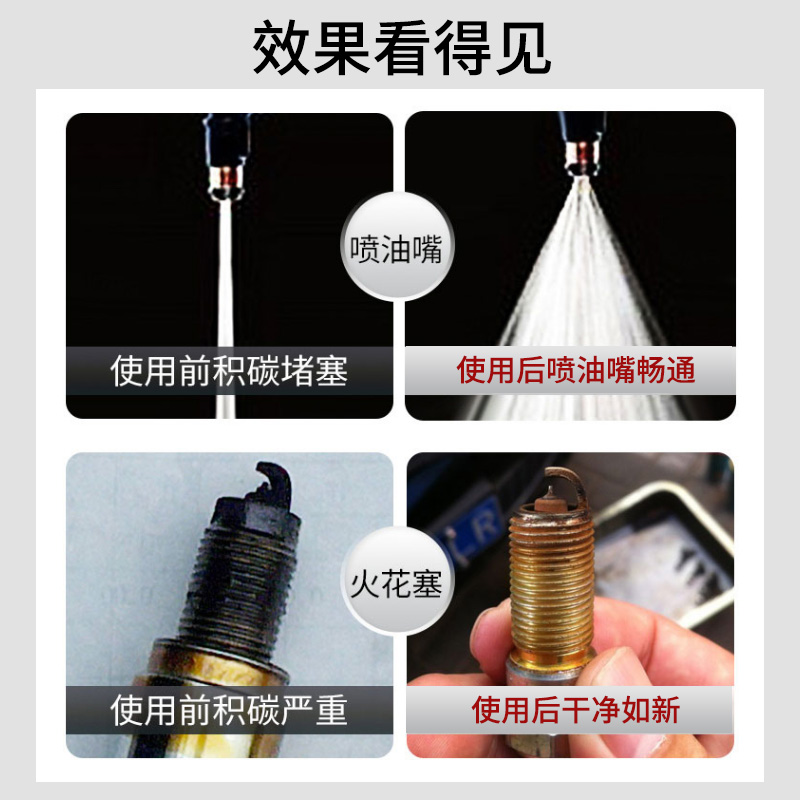 效果看得见

喷油嘴

使用前积碳堵塞

使用后喷油嘴畅通

火花塞

使用前积碳严重

使用后干净如新