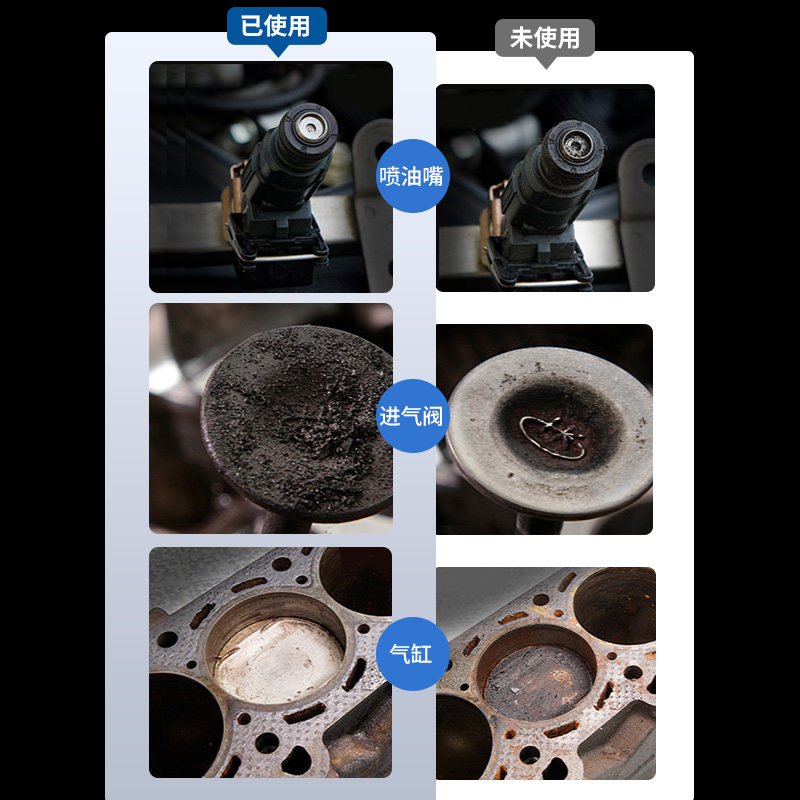 已使用

未使用

喷油嘴

进气阀

气缸