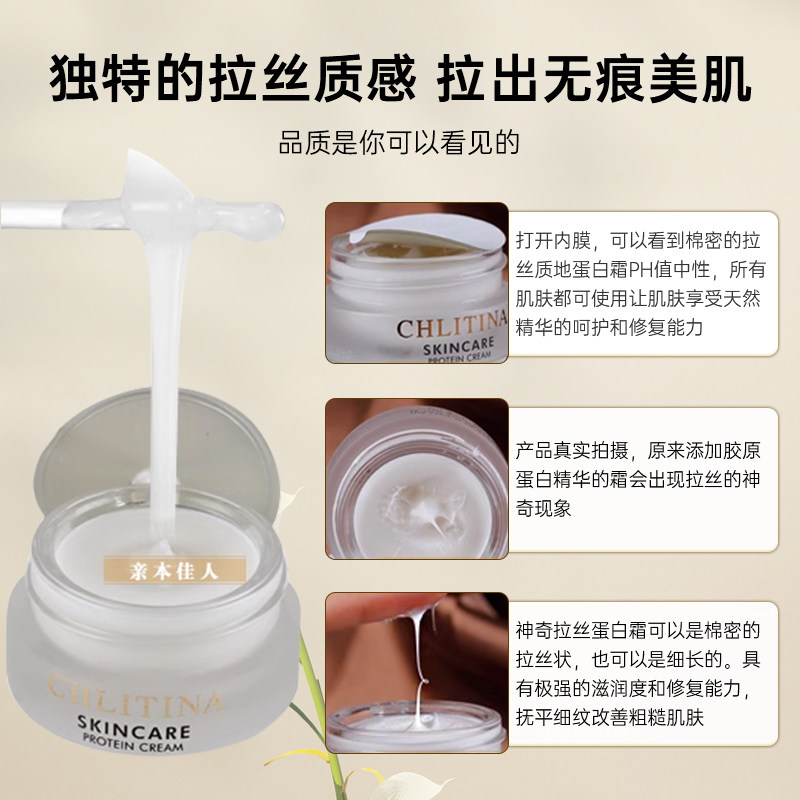 独特的拉丝质感 拉出无痕美肌

品质是你可以看见的

亲本佳人

CHLITINA
SKINCARE
PROTEIN CREAM

CHLITINA
SKINCARE
PROTEIN CREAM

打开内膜，可以看到棉密的拉丝质地蛋白霜PH值中性，所有肌肤都可使用让肌肤享受天然精华的呵护和修复能力

产品真实拍摄，原来添加胶原蛋白精华的霜会出现拉丝的神奇现象

神奇拉丝蛋白霜可以是棉密的拉丝状，也可以是细长的。具有极强的滋润度和修复能力，抚平细纹改善粗糙肌肤