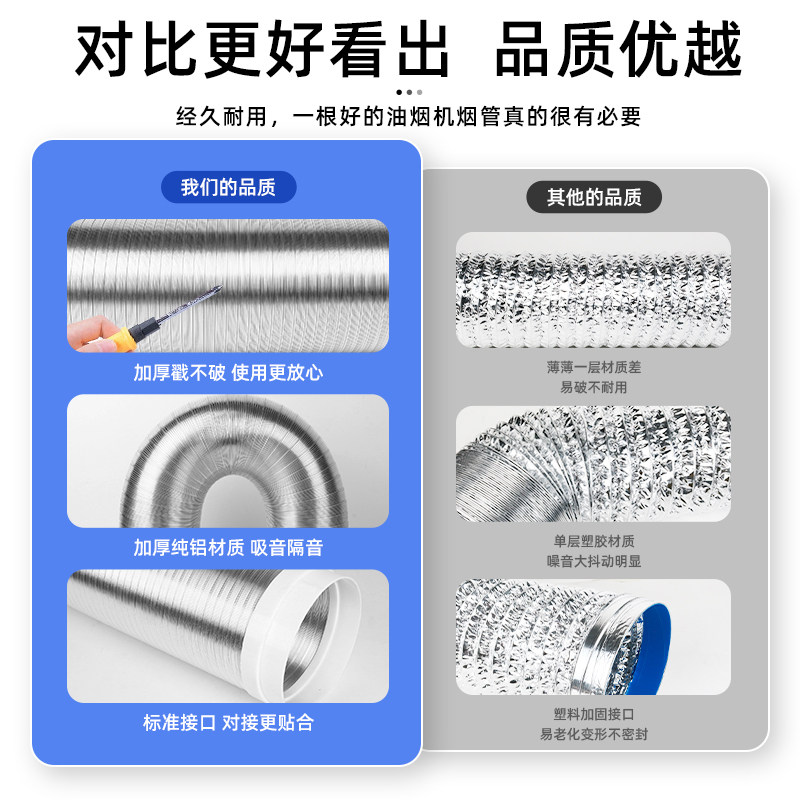 对比更好看出 品质优越

经久耐用，一根好的油烟机烟管真的很有必要

我们的品质

加厚戳不破 使用更放心

加厚纯铝材质 吸音隔音

标准接口 对接更贴合

其他的品质

薄薄一层材质差
易破不耐用

单层塑胶材质
噪音大抖动明显

塑料加固接口
易老化变形不密封