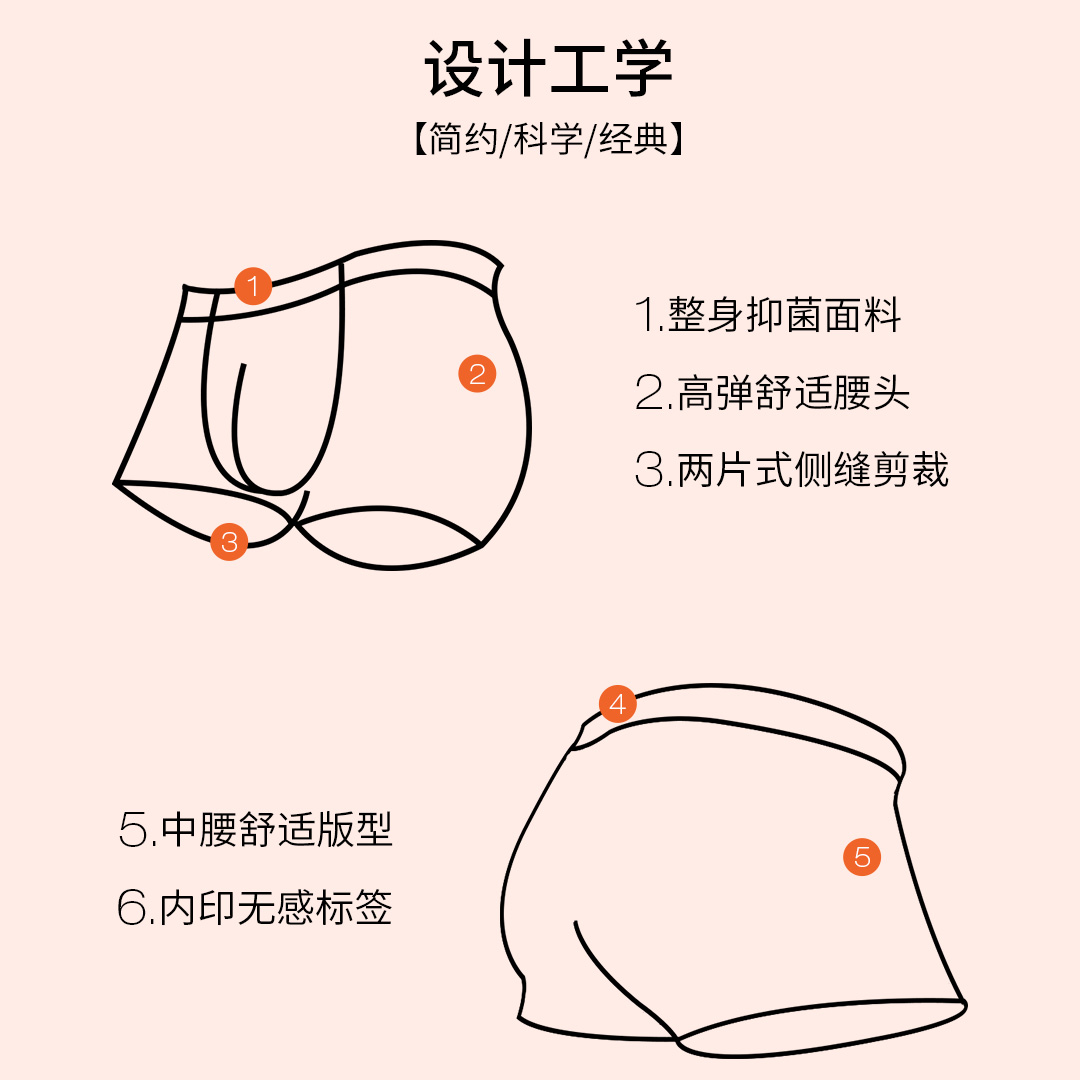 设计工学

【简约/科学/经典】

1

2

3

1.整身抑菌面料

2.高弹舒适腰头

3.两片式侧缝剪裁

4

5

5.中腰舒适版型

6.内印无感标签