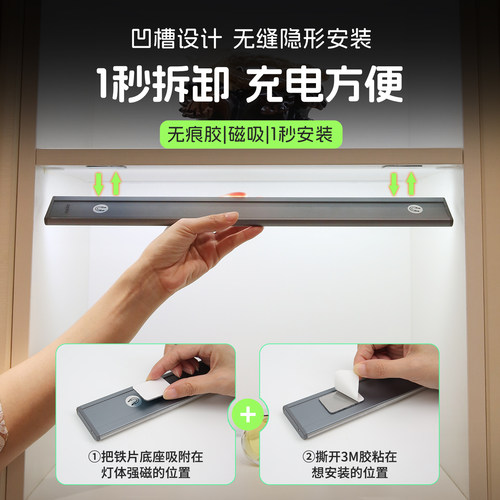 凹槽设计 无缝隐形安装

1秒拆卸 充电方便

无痕胶|磁吸|1秒安装

①把铁片底座吸附在灯体强磁的位置

+

②撕开3M胶粘在想安装的位置