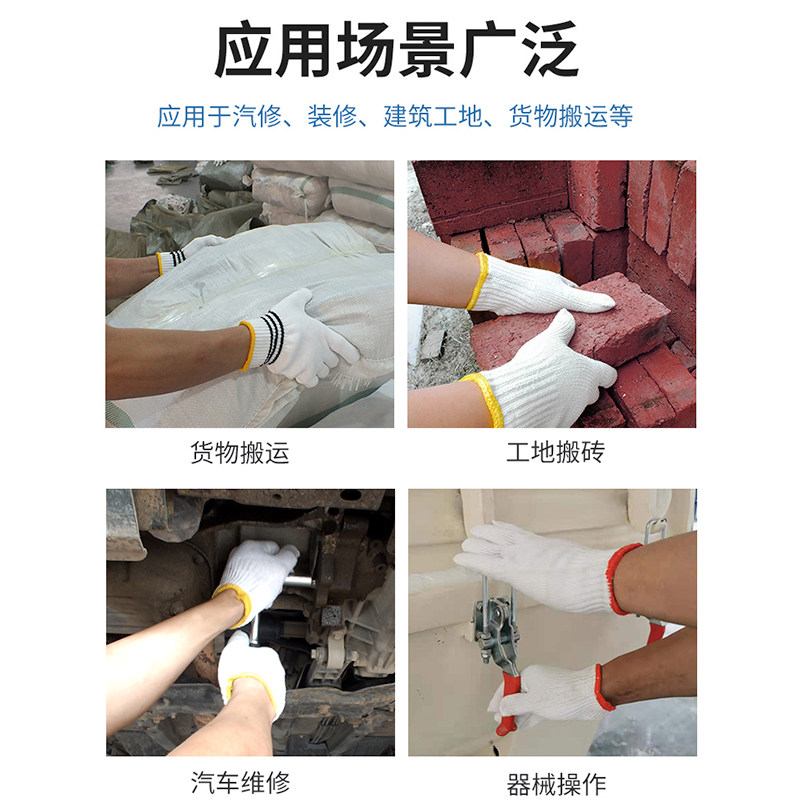 应用场景广泛

应用于汽修、装修、建筑工地、货物搬运等

货物搬运

工地搬砖

汽车维修

器械操作