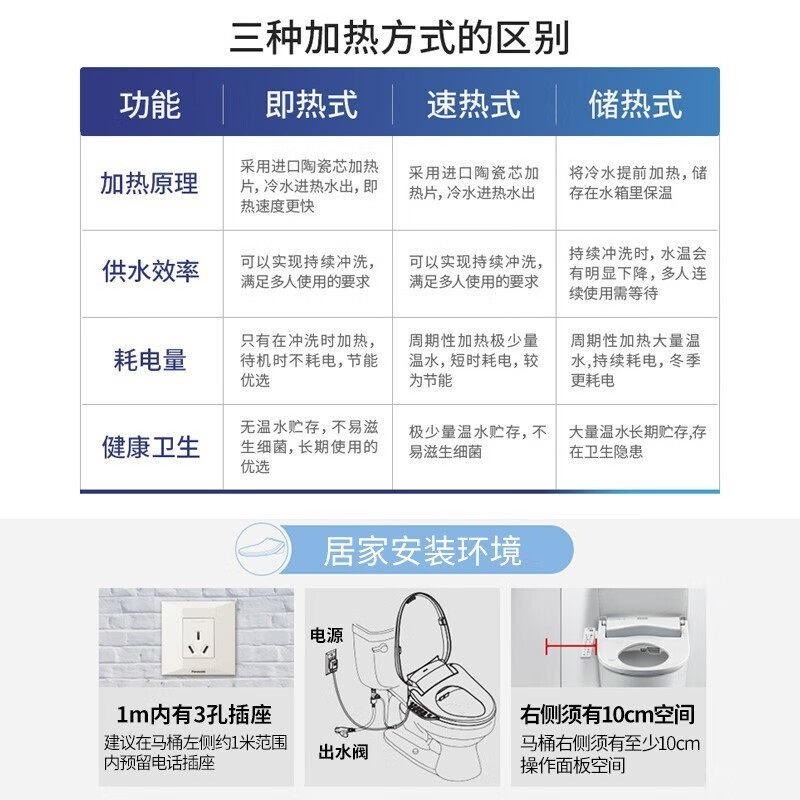 三种加热方式的区别

| 功能 | 即热式 | 速热式 | 储热式 |
|---|---|---|---|
| 加热原理 | 采用进口陶瓷芯加热片，冷水进热水出，即热速度更快 | 采用进口陶瓷芯加热片，冷水进热水出 | 将冷水提前加热，储存在水箱里保温 |
| 供水效率 | 可以实现持续冲洗，满足多人使用的要求 | 可以实现持续冲洗，满足多人使用的要求 | 持续冲洗时，水温会有明显下降，多人连续使用需等待 |
| 耗电量 | 只有在冲洗时加热，待机时不耗电，节能优选 | 周期性加热极少量温水，短时耗电，较为节能 | 周期性加热大量温水，持续耗电，冬季更耗电 |
| 健康卫生 | 无温水贮存，不易滋生细菌，长期使用的优选 | 极少量温水贮存，不易滋生细菌 | 大量温水长期贮存，存在卫生隐患 |

居家安装环境

Panasonic

1m内有3孔插座
建议在马桶左侧约1米范围内预留电话插座

电源
出水阀

右侧须有10cm空间
马桶右侧须有至少10cm操作面板空间