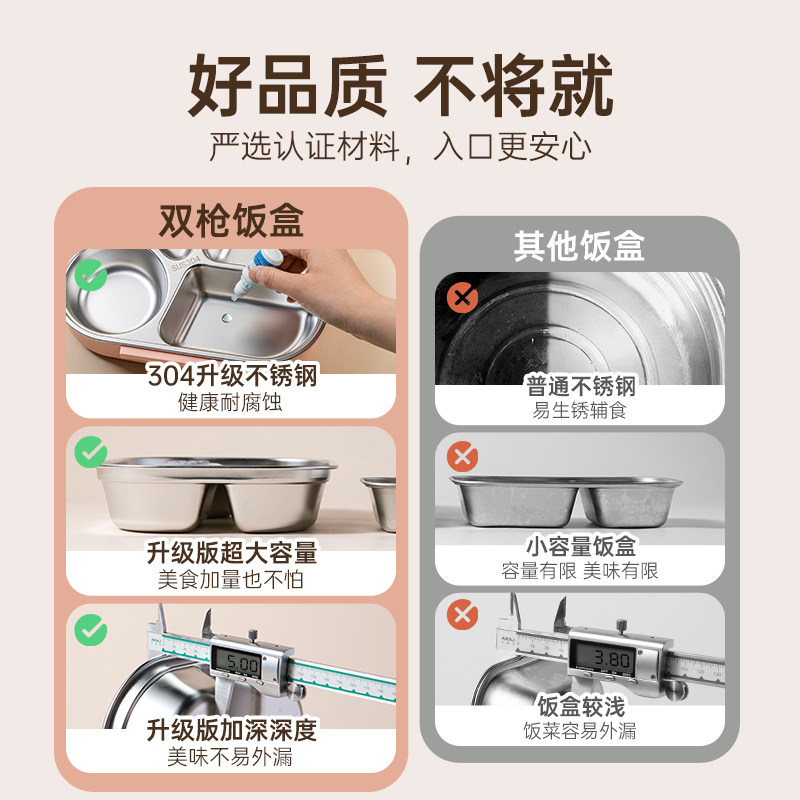 好品质 不将就
严选认证材料，入口更安心

双枪饭盒

SUS304

304升级不锈钢
健康耐腐蚀

升级版超大容量
美食加量也不怕

5.00

升级版加深深度
美味不易外漏

其他饭盒

普通不锈钢
易生锈辅食

小容量饭盒
容量有限 美味有限

3.80

饭盒较浅
饭菜容易外漏