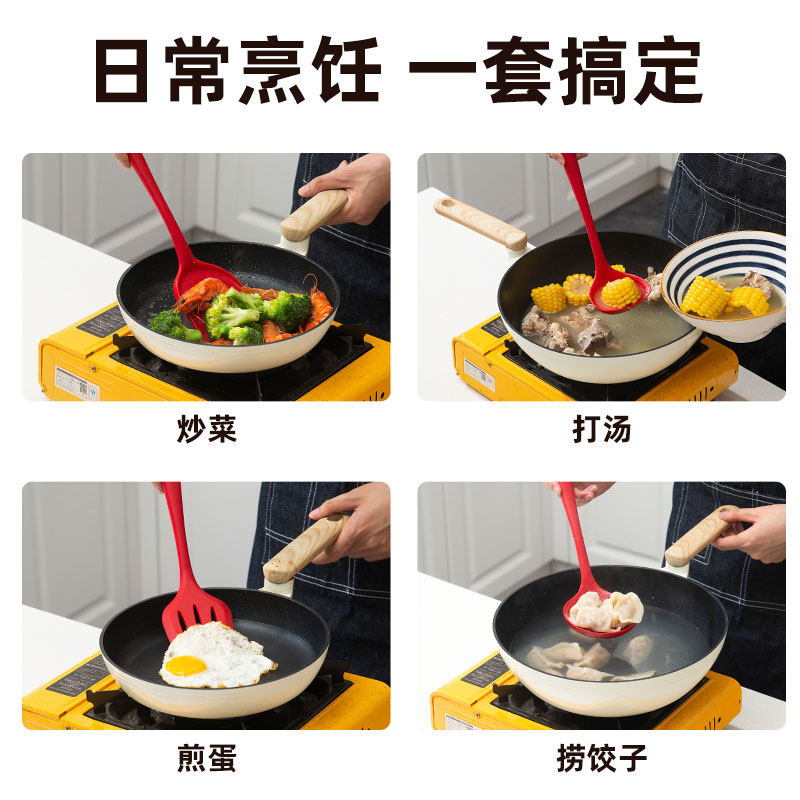 日常烹饪 一套搞定

炒菜

打汤

煎蛋

捞饺子