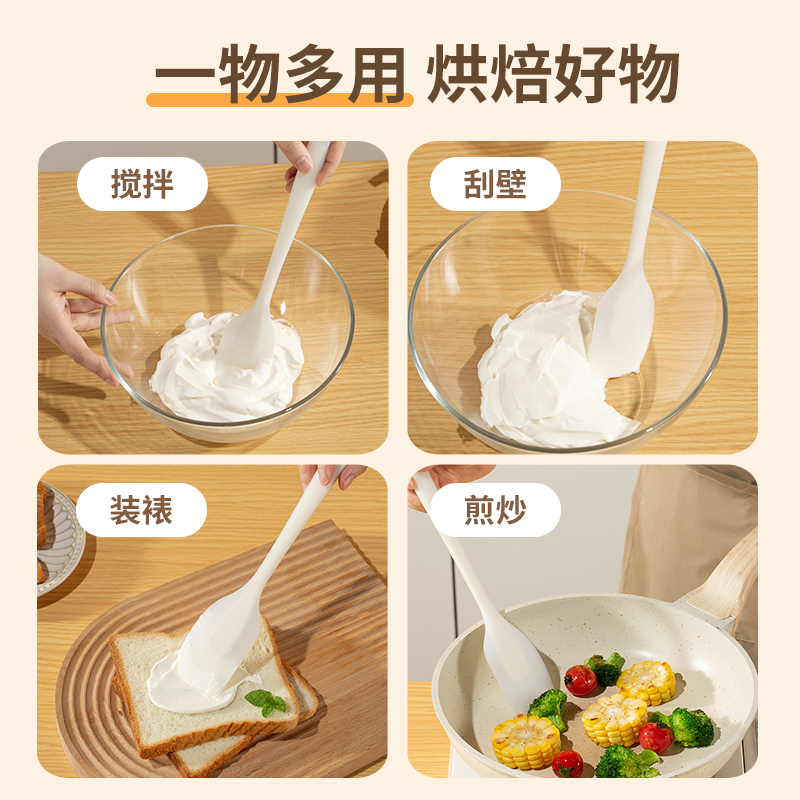 一物多用 烘焙好物

搅拌

刮壁

装裱

煎炒