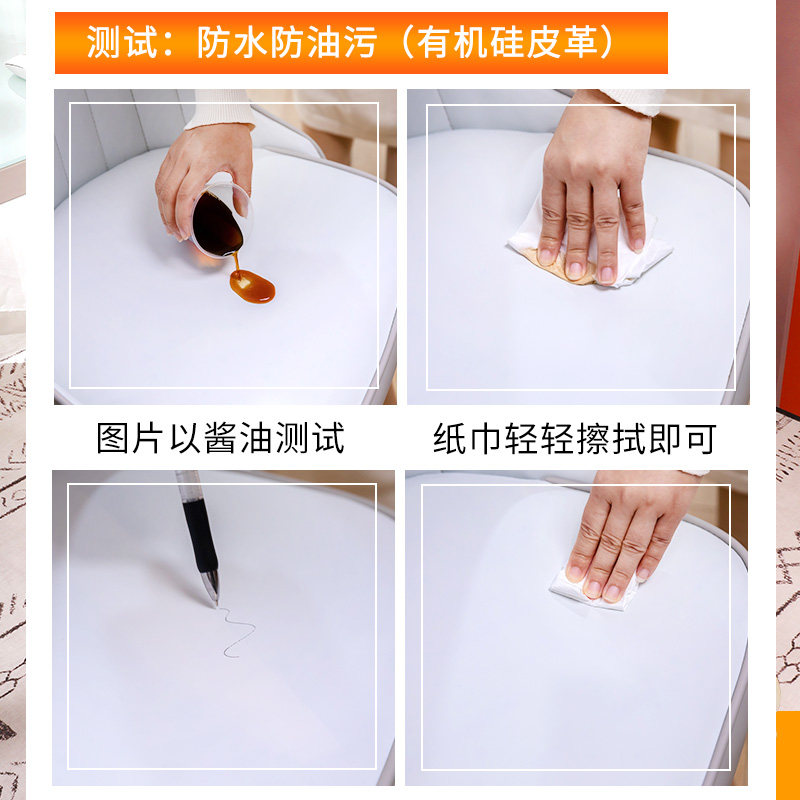 测试：防水防油污（有机硅皮革）

图片以酱油测试

纸巾轻轻擦拭即可