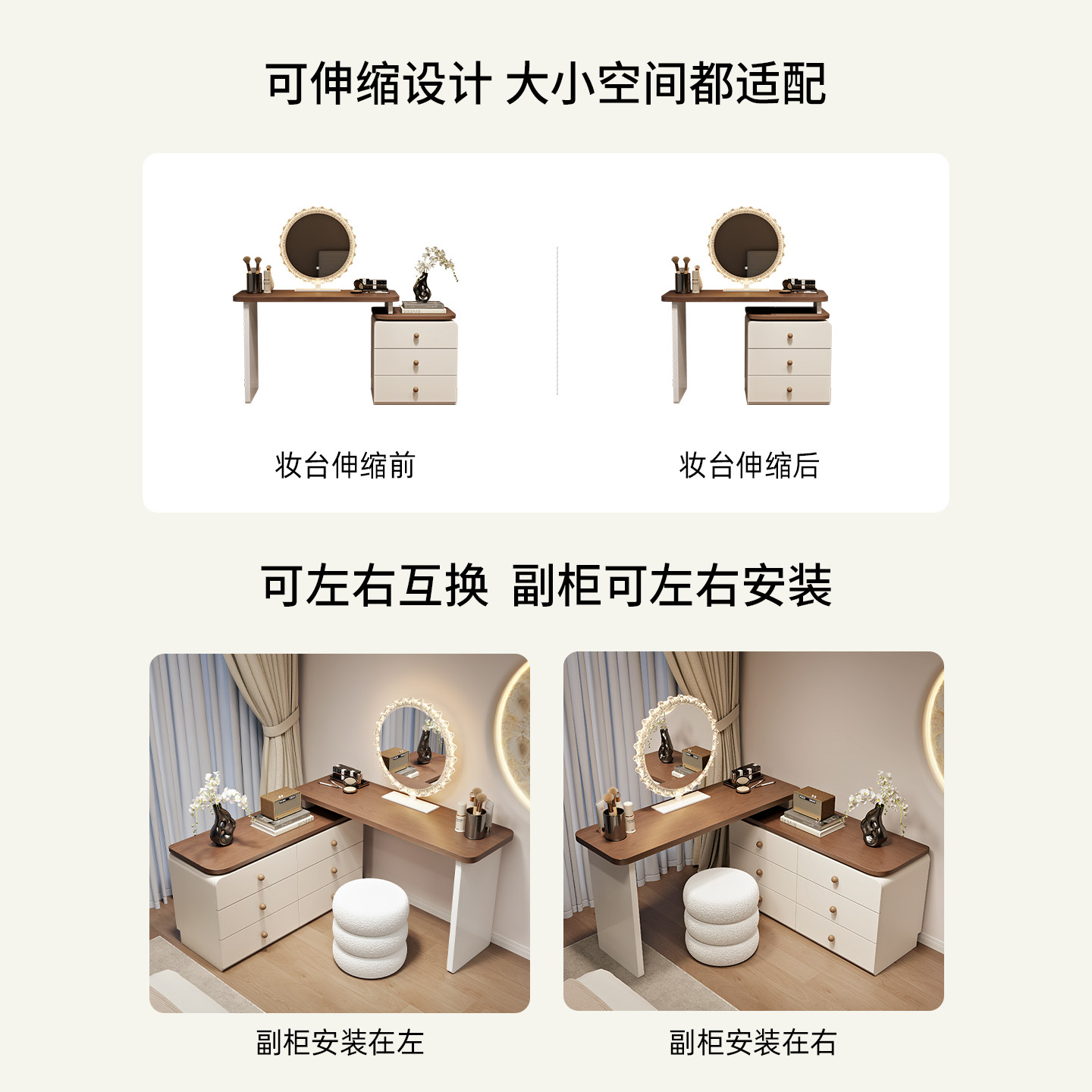 可伸缩设计 大小空间都适配

妆台伸缩前

妆台伸缩后

可左右互换 副柜可左右安装

副柜安装在左

副柜安装在右