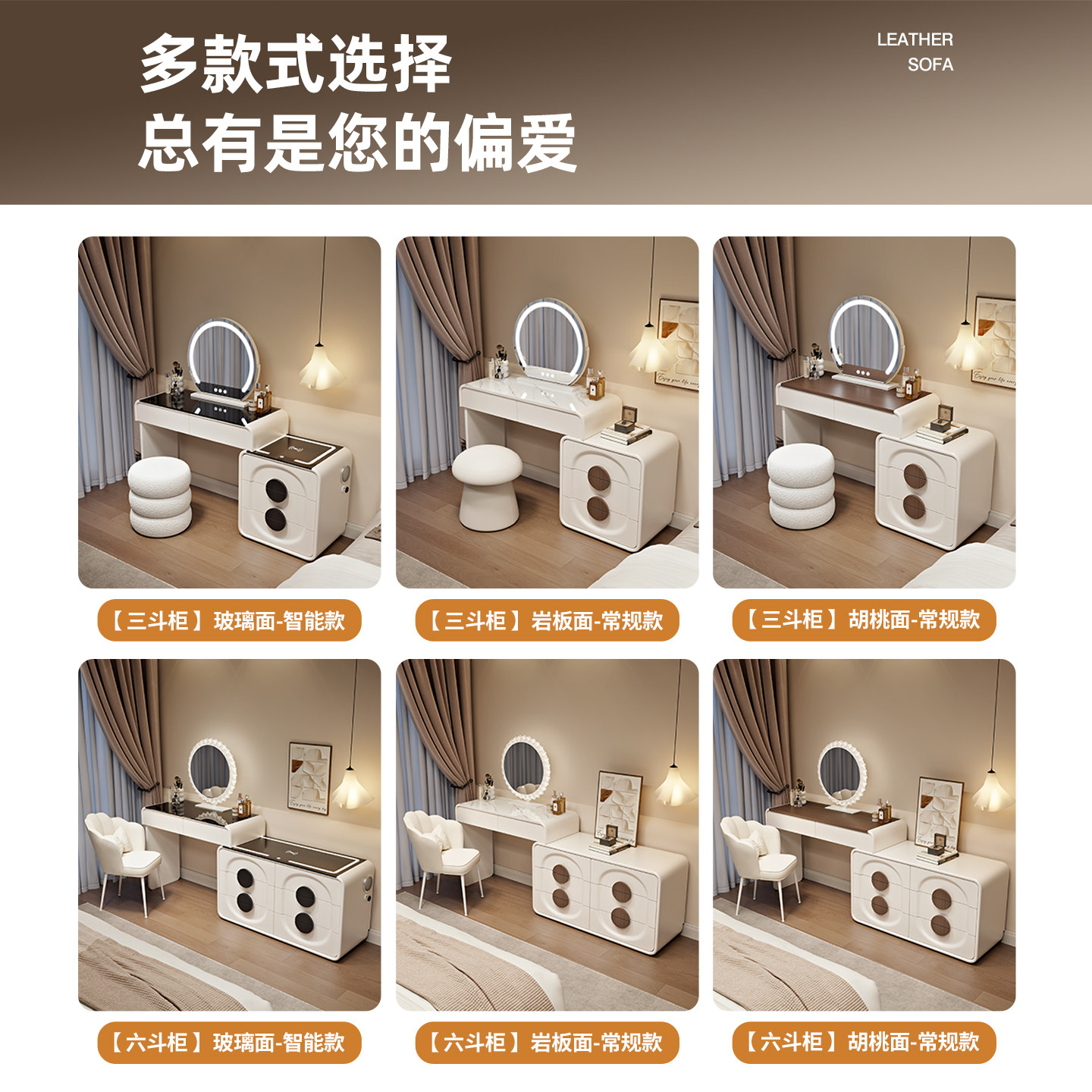 多款式选择
总有是您的偏爱

LEATHER
SOFA

【三斗柜】玻璃面-智能款

【三斗柜】岩板面-常规款

【三斗柜】胡桃面-常规款

【六斗柜】玻璃面-智能款

【六斗柜】岩板面-常规款

【六斗柜】胡桃面-常规款