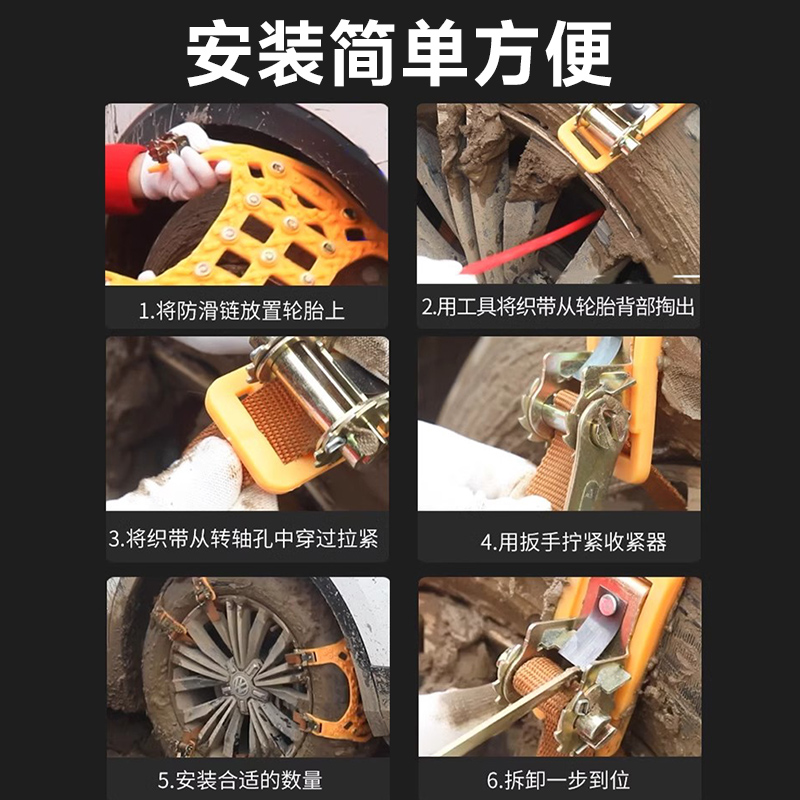 安装简单方便

1.将防滑链放置轮胎上

2.用工具将织带从轮胎背部掏出

3.将织带从转轴孔中穿过拉紧

4.用扳手拧紧收紧器

5.安装合适的数量

6.拆卸一步到位