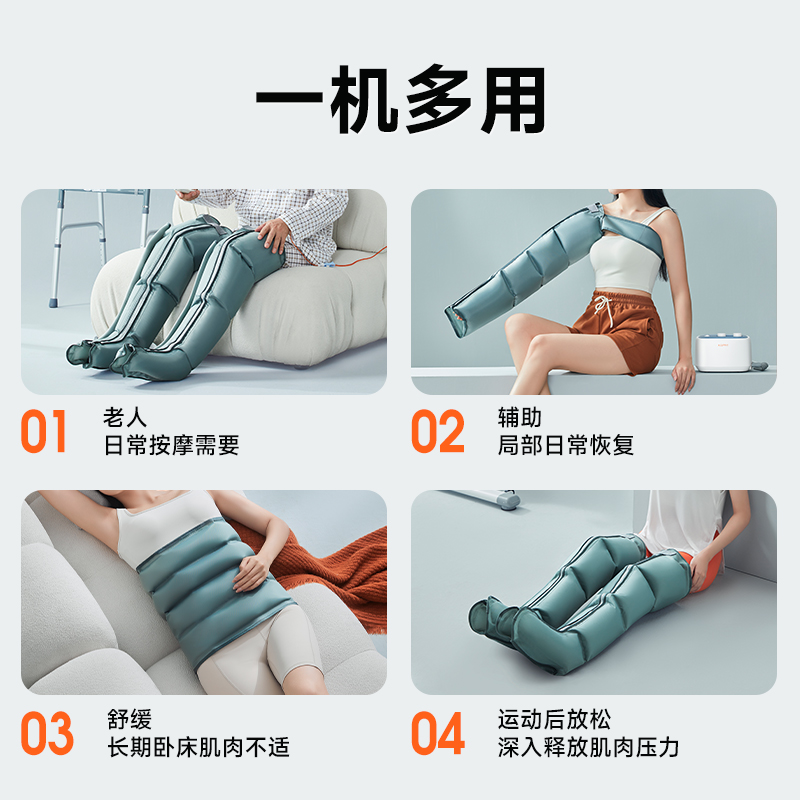 一机多用

01 老人
日常按摩需要

02 辅助
局部日常恢复

03 舒缓
长期卧床肌肉不适

04 运动后放松
深入释放肌肉压力