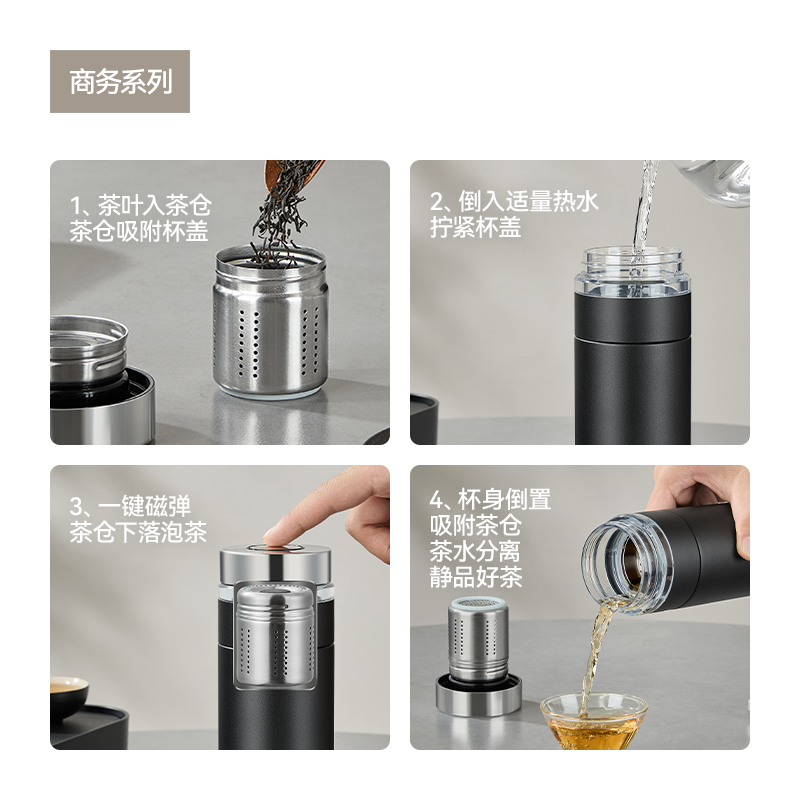 商务系列

1、茶叶入茶仓
茶仓吸附杯盖

2、倒入适量热水
拧紧杯盖

3、一键磁弹
茶仓下落泡茶

4、杯身倒置
吸附茶仓
茶水分离
静品好茶