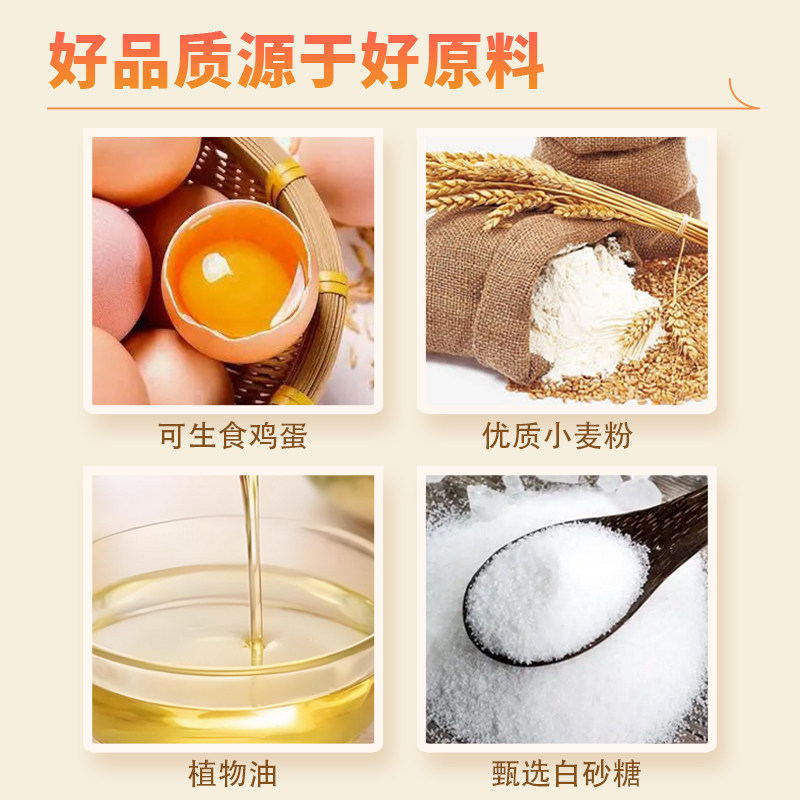 好品质源于好原料

可生食鸡蛋

优质小麦粉

植物油

甄选白砂糖