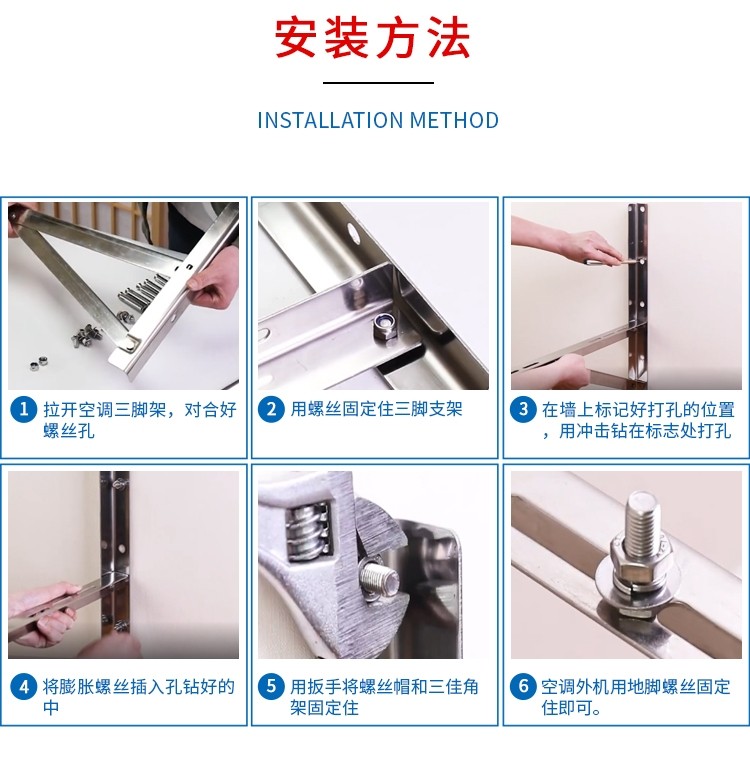 安装方法

INSTALLATION METHOD

1 拉开空调三脚架，对合好螺丝孔

2 用螺丝固定住三脚支架

3 在墙上标记好打孔的位置，用冲击钻在标志处打孔

4 将膨胀螺丝插入孔钻好的中

5 用扳手将螺丝帽和三佳角架固定住

6 空调外机用地脚螺丝固定住即可。