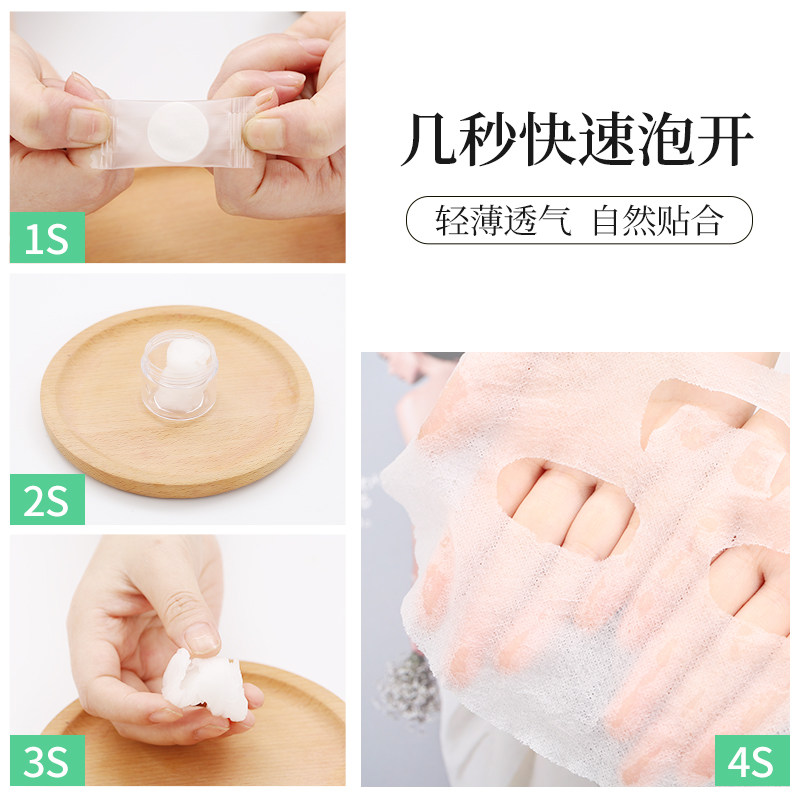 几秒快速泡开

轻薄透气 自然贴合

1S

2S

3S

4S