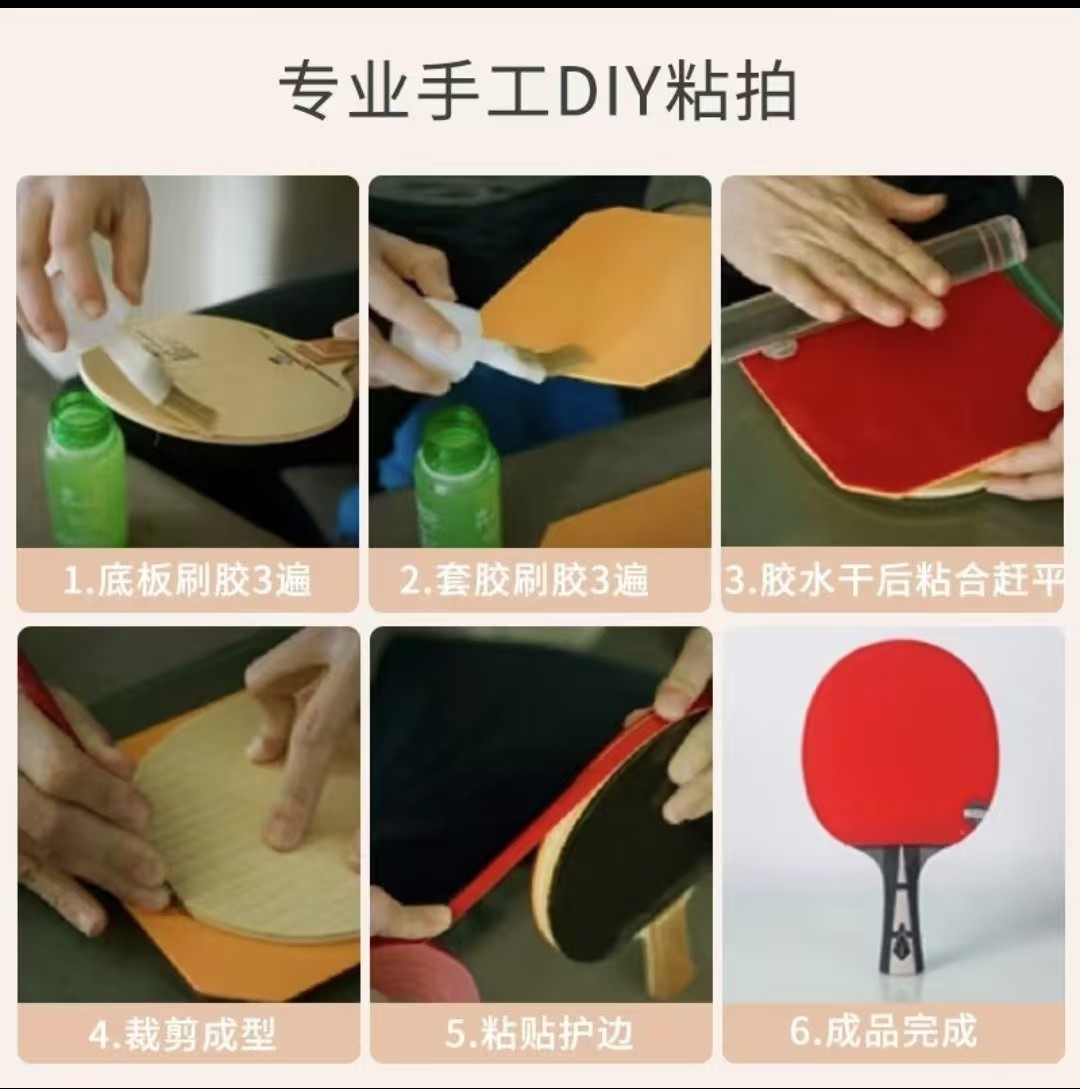 专业手工DIY粘拍

1.底板刷胶3遍

2.套胶刷胶3遍

3.胶水干后粘合赶平

4.裁剪成型

5.粘贴护边

6.成品完成