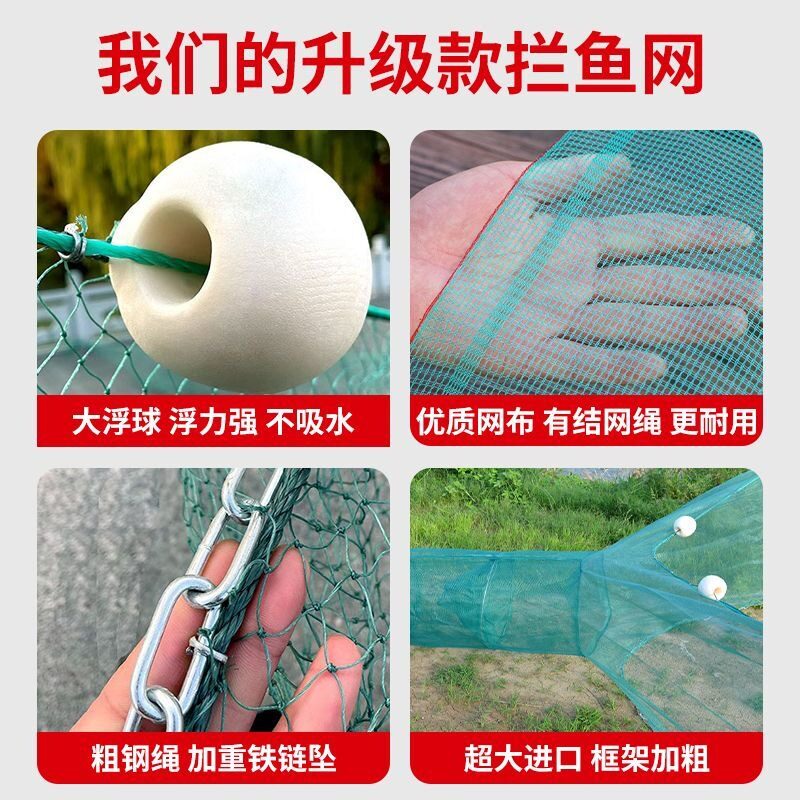 我们的升级款拦鱼网

大浮球 浮力强 不吸水

优质网布 有结网绳 更耐用

粗钢绳 加重铁链坠

超大进口 框架加粗