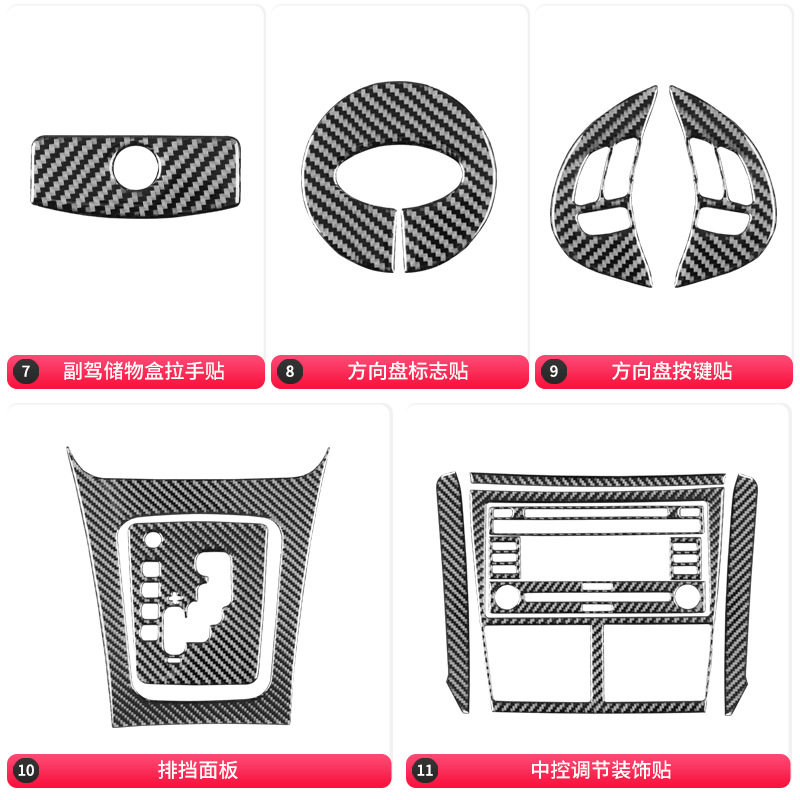 7 副驾储物盒拉手贴

8 方向盘标志贴

9 方向盘按键贴

10 排挡面板

11 中控调节装饰贴