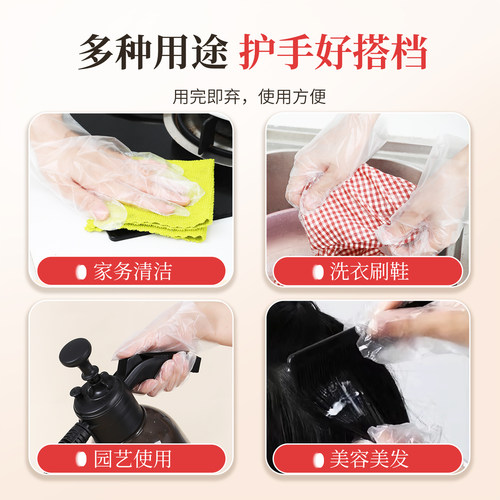 多种用途 护手好搭档

用完即弃，使用方便

家务清洁

洗衣刷鞋

园艺使用

美容美发