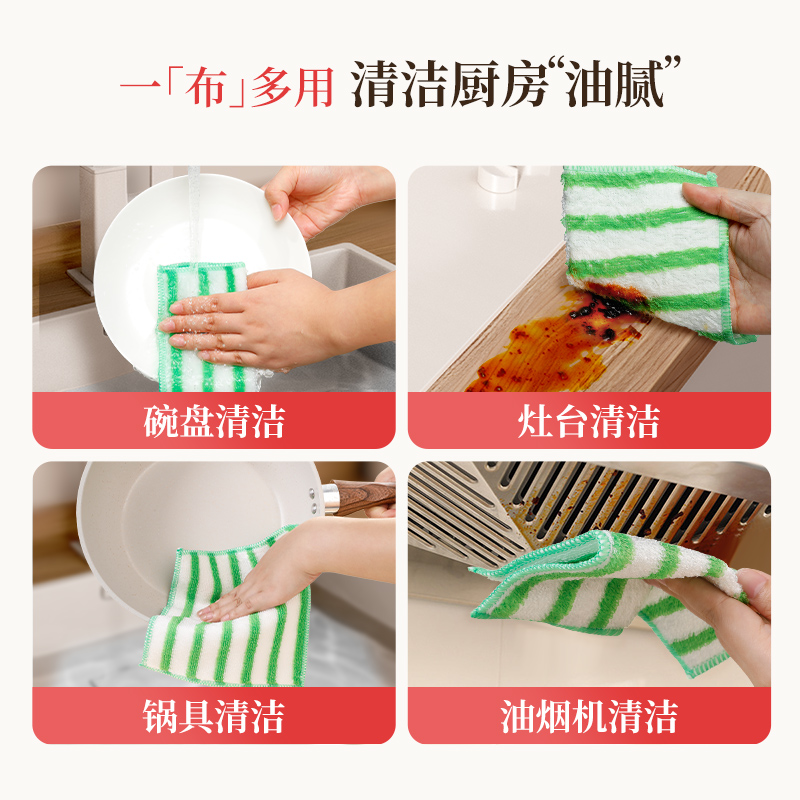 一「布」多用 清洁厨房“油腻”

碗盘清洁

灶台清洁

锅具清洁

油烟机清洁