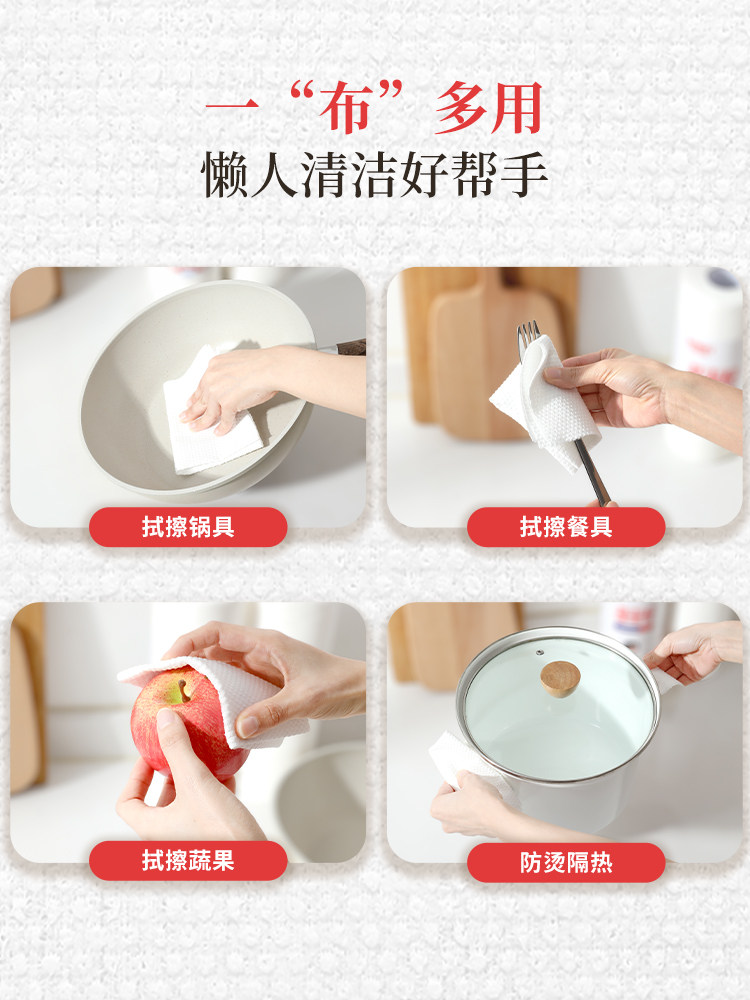 一“布”多用
懒人清洁好帮手

拭擦锅具

拭擦餐具

拭擦蔬果

防烫隔热