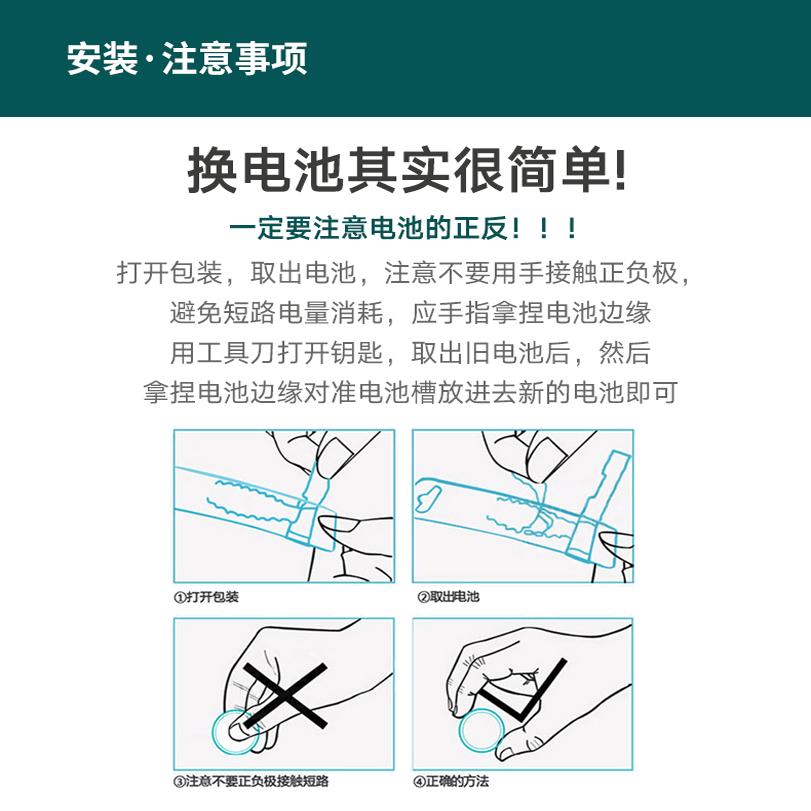 安装·注意事项

换电池其实很简单!

一定要注意电池的正反！！！

打开包装，取出电池，注意不要用手接触正负极，避免短路电量消耗，应手指拿捏电池边缘用工具刀打开钥匙，取出旧电池后，然后拿捏电池边缘对准电池槽放进去新的电池即可

①打开包装

②取出电池

③注意不要正负极接触短路

④正确的方法