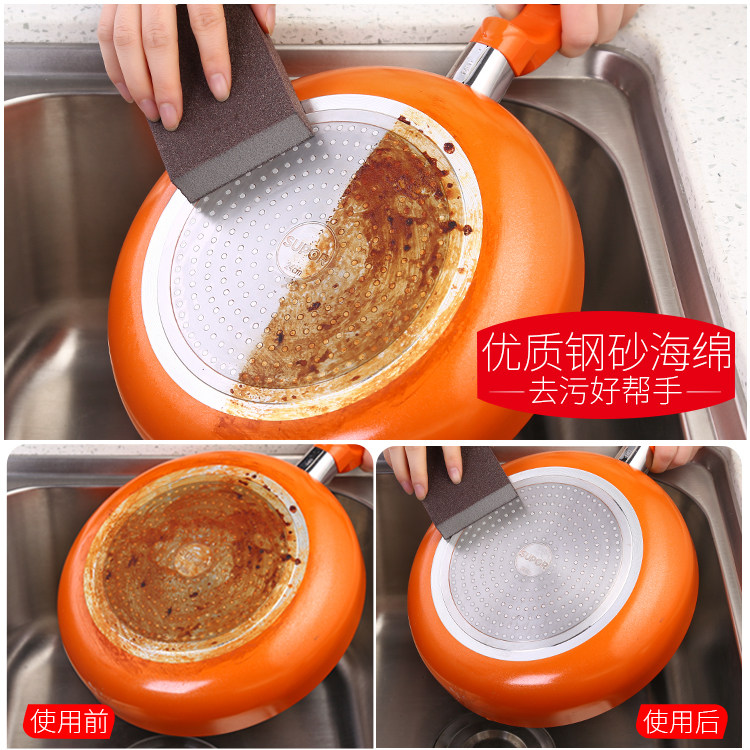 SUPOR

优质钢砂海绵
去污好帮手

SUPOR

使用前

使用后