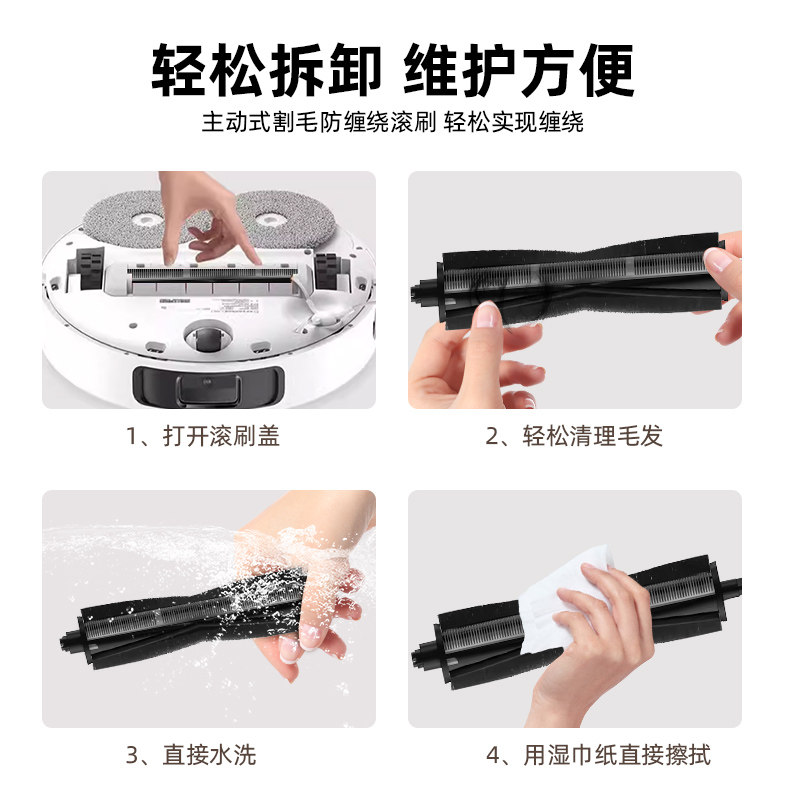 轻松拆卸 维护方便

主动式割毛防缠绕滚刷 轻松实现缠绕

1、打开滚刷盖

2、轻松清理毛发

3、直接水洗

4、用湿巾纸直接擦拭