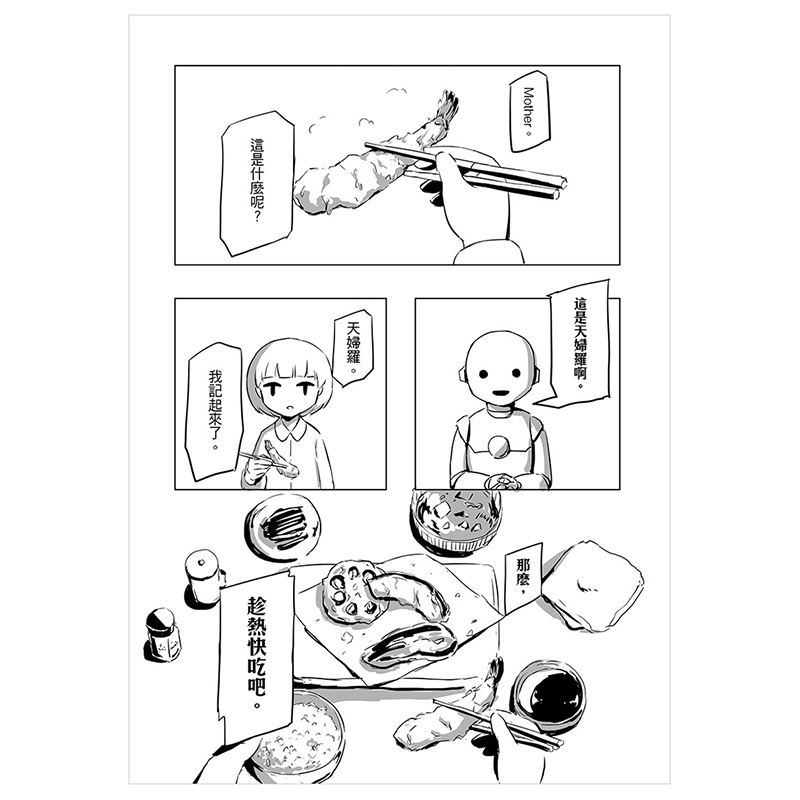 Mother。

這是什麼呢?

這是天婦羅啊。

天婦羅。

我記起來了。

那麼,

趁熱快吃吧。