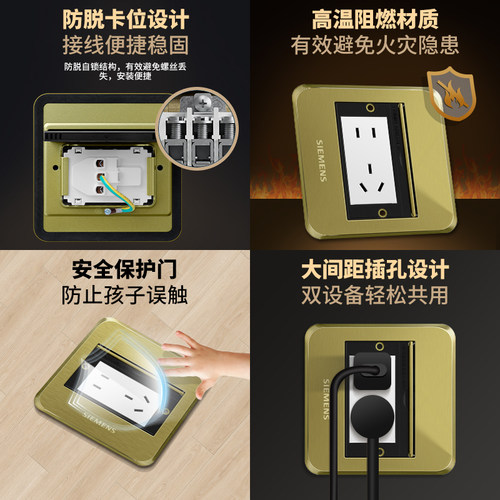 防脱卡位设计
接线便捷稳固
防脱自锁结构，有效避免螺丝丢失，安装便捷

高温阻燃材质
有效避免火灾隐患
SIEMENS

安全保护门
防止孩子误触
SIEMENS

大间距插孔设计
双设备轻松共用
SIEMENS