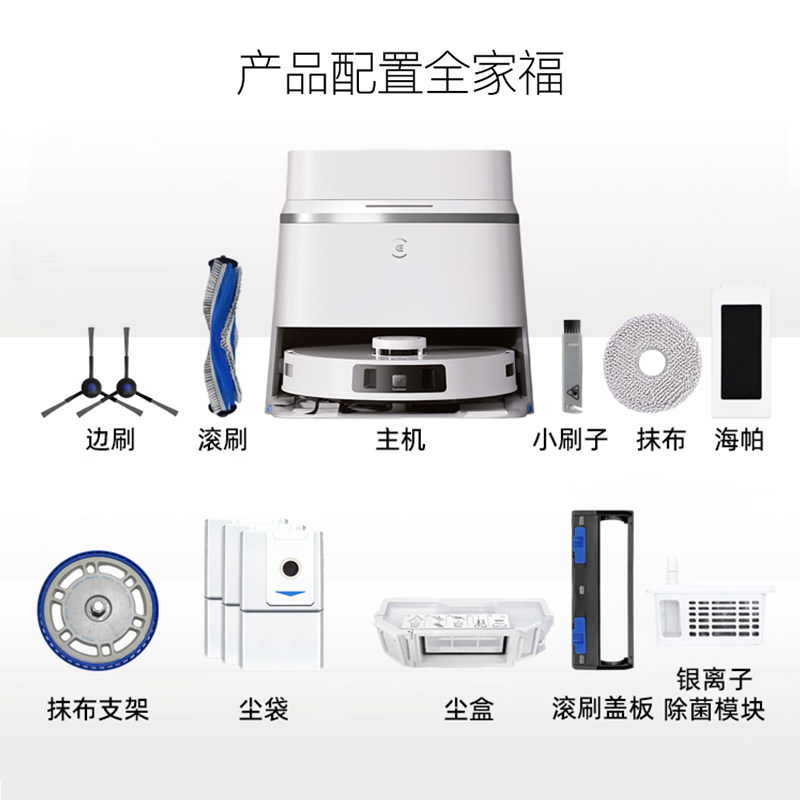 产品配置全家福

边刷 滚刷 主机 小刷子 抹布 海帕

抹布支架 尘袋 尘盒 滚刷盖板 银离子除菌模块