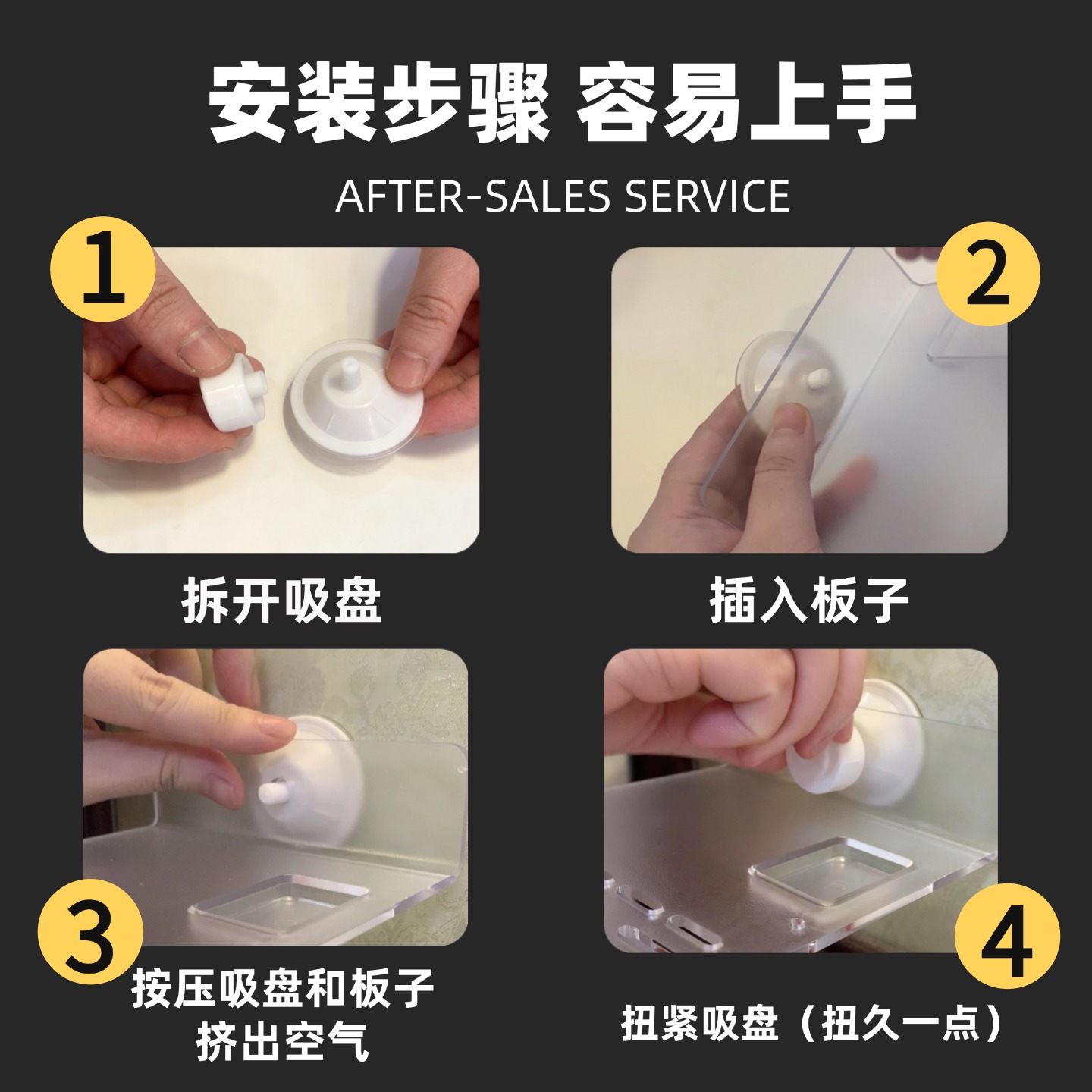 安装步骤 容易上手

AFTER-SALES SERVICE

1

拆开吸盘

2

插入板子

3

按压吸盘和板子
挤出空气

4

扭紧吸盘（扭久一点）