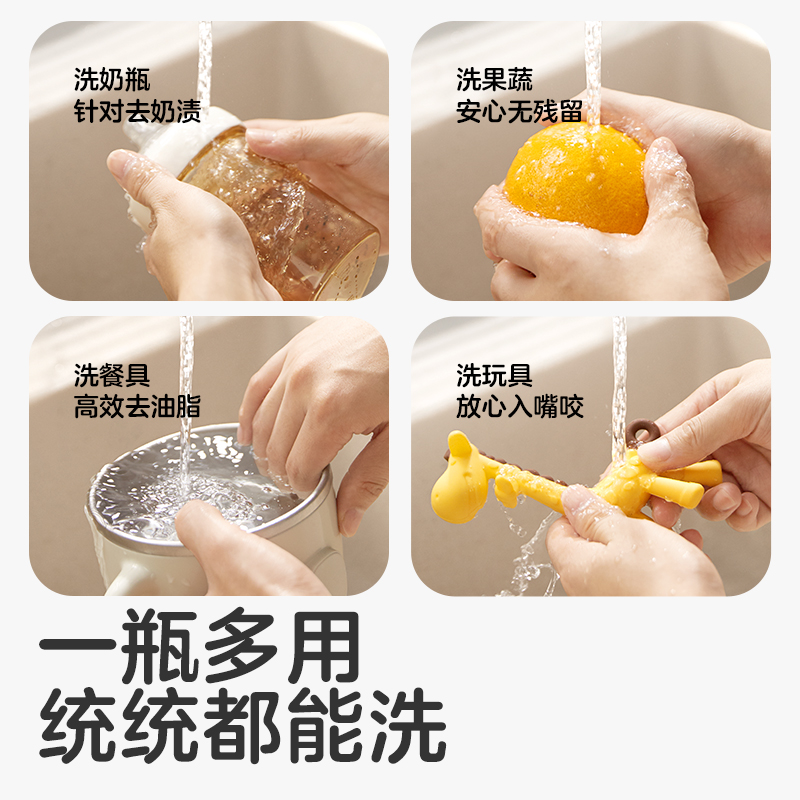 洗奶瓶
针对去奶渍

洗果蔬
安心无残留

洗餐具
高效去油脂

洗玩具
放心入嘴咬

一瓶多用
统统都能洗