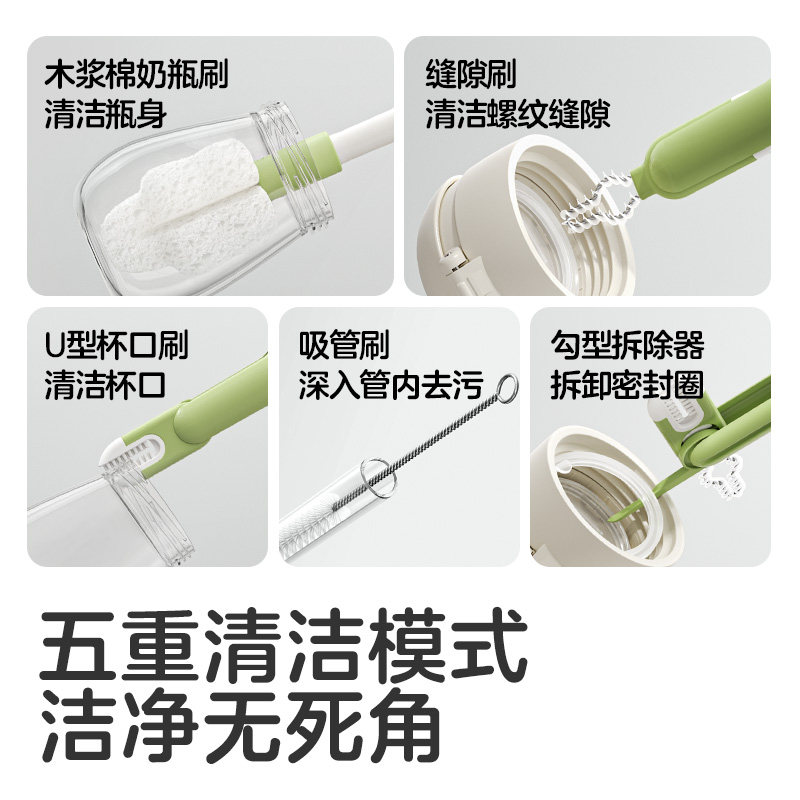 木浆棉奶瓶刷
清洁瓶身

缝隙刷
清洁螺纹缝隙

U型杯口刷
清洁杯口

吸管刷
深入管内去污

勾型拆除器
拆卸密封圈

五重清洁模式
洁净无死角