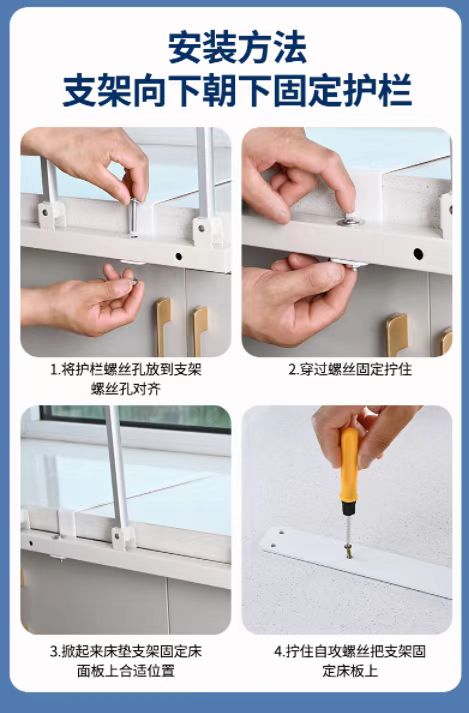 安装方法
支架向下朝下固定护栏

1.将护栏螺丝孔放到支架螺丝孔对齐

2.穿过螺丝固定拧住

3.掀起来床垫支架固定床面板上合适位置

4.拧住自攻螺丝把支架固定床板上