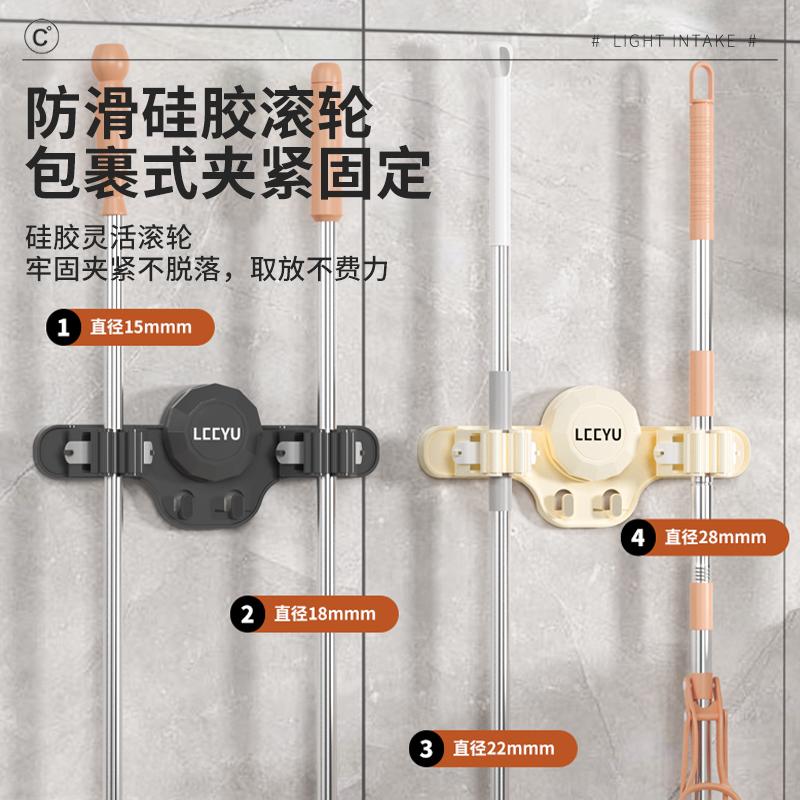 C°

# LIGHT INTAKE #

防滑硅胶滚轮
包裹式夹紧固定

硅胶灵活滚轮
牢固夹紧不脱落，取放不费力

1 直径15mmm

LCCYU

LCCYU

4 直径28mmm

2 直径18mmm

3 直径22mmm