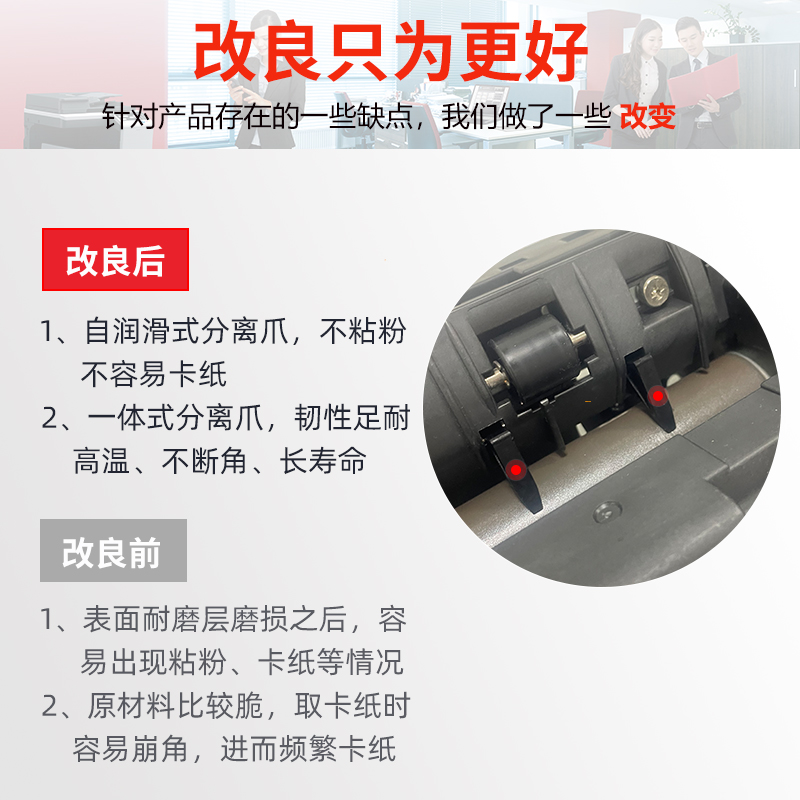 改良只为更好

针对产品存在的一些缺点，我们做了一些 改变

改良后

1、自润滑式分离爪，不粘粉不容易卡纸

2、一体式分离爪，韧性足耐高温、不断角、长寿命

改良前

1、表面耐磨层磨损之后，容易出现粘粉、卡纸等情况

2、原材料比较脆，取卡纸时容易崩角，进而频繁卡纸