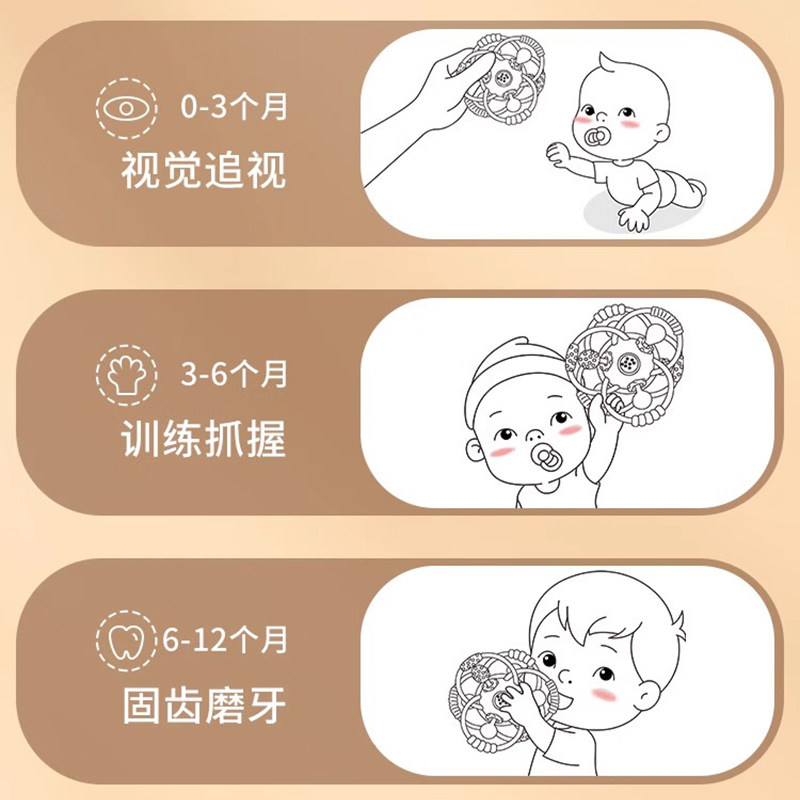 0-3个月
视觉追视

3-6个月
训练抓握

6-12个月
固齿磨牙