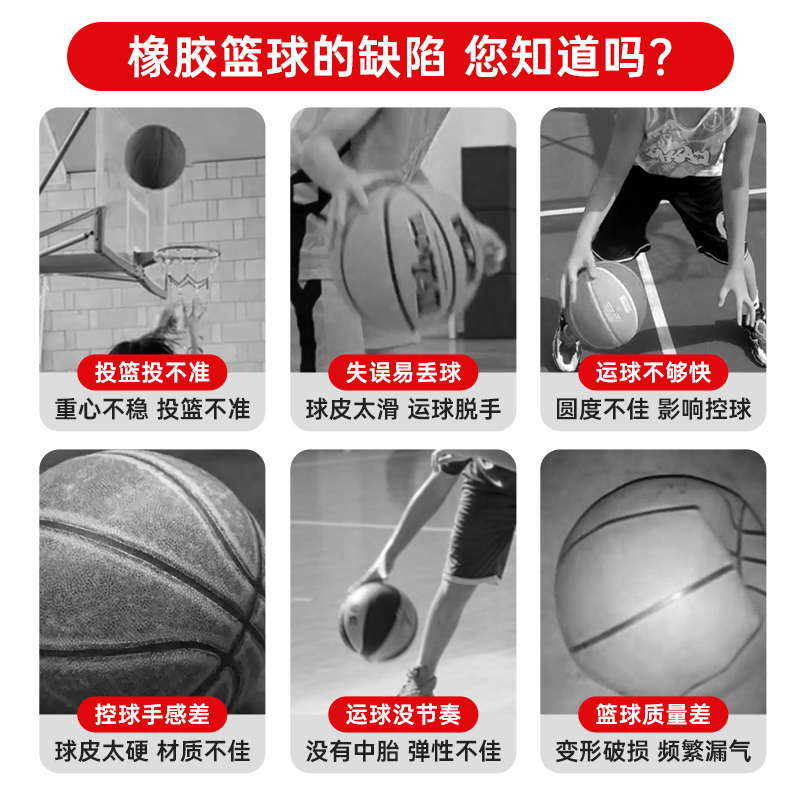 橡胶篮球的缺陷 您知道吗?

投篮投不准
重心不稳 投篮不准

失误易丢球
球皮太滑 运球脱手

运球不够快
圆度不佳 影响控球

控球手感差
球皮太硬 材质不佳

运球没节奏
没有中胎 弹性不佳

篮球质量差
变形破损 频繁漏气