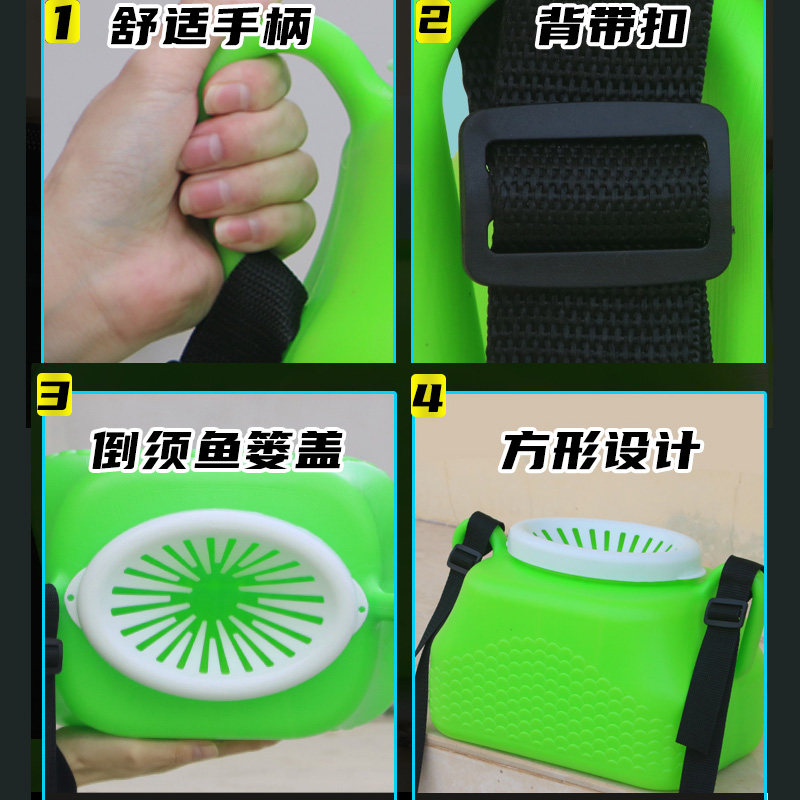 1 舒适手柄

2 背带扣

3 倒须鱼篓盖

4 方形设计