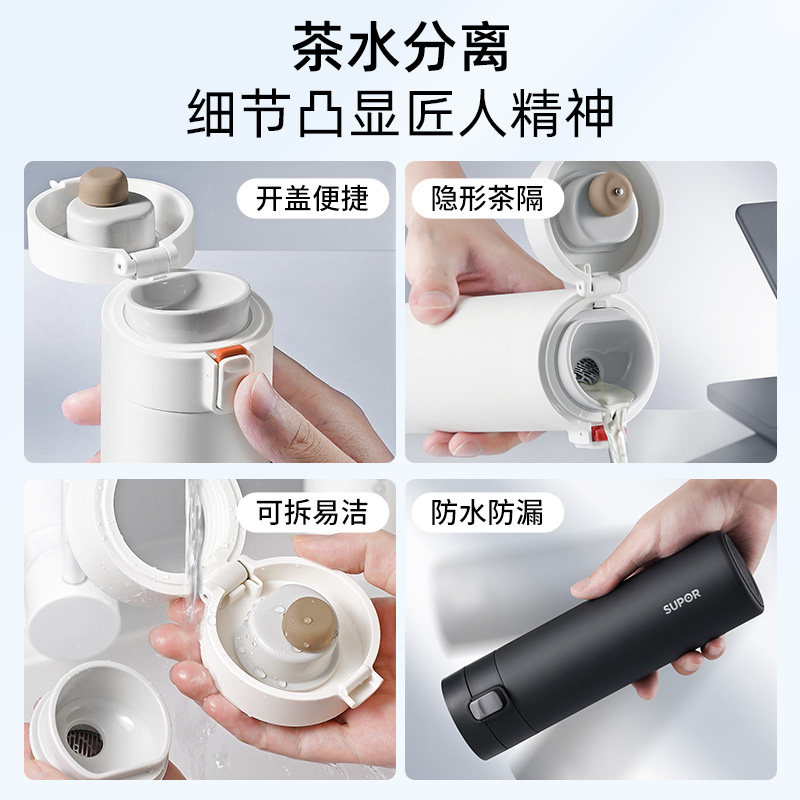 茶水分离
细节凸显匠人精神

开盖便捷

隐形茶隔

可拆易洁

防水防漏

SUPOR