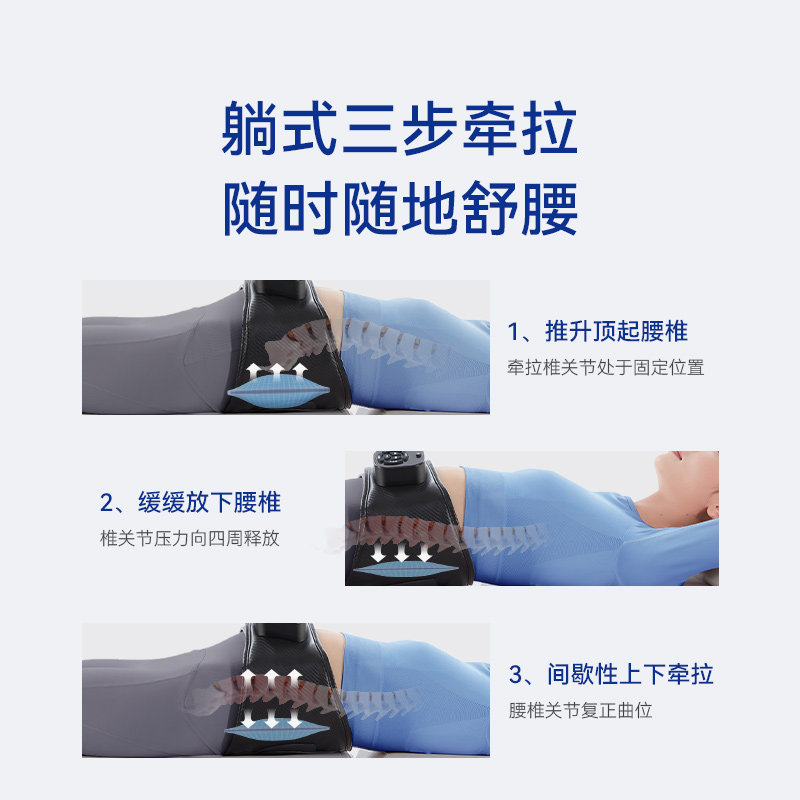 躺式三步牵拉
随时随地舒腰

1、推升顶起腰椎
牵拉椎关节处于固定位置

2、缓缓放下腰椎
椎关节压力向四周释放

3、间歇性上下牵拉
腰椎关节复正曲位