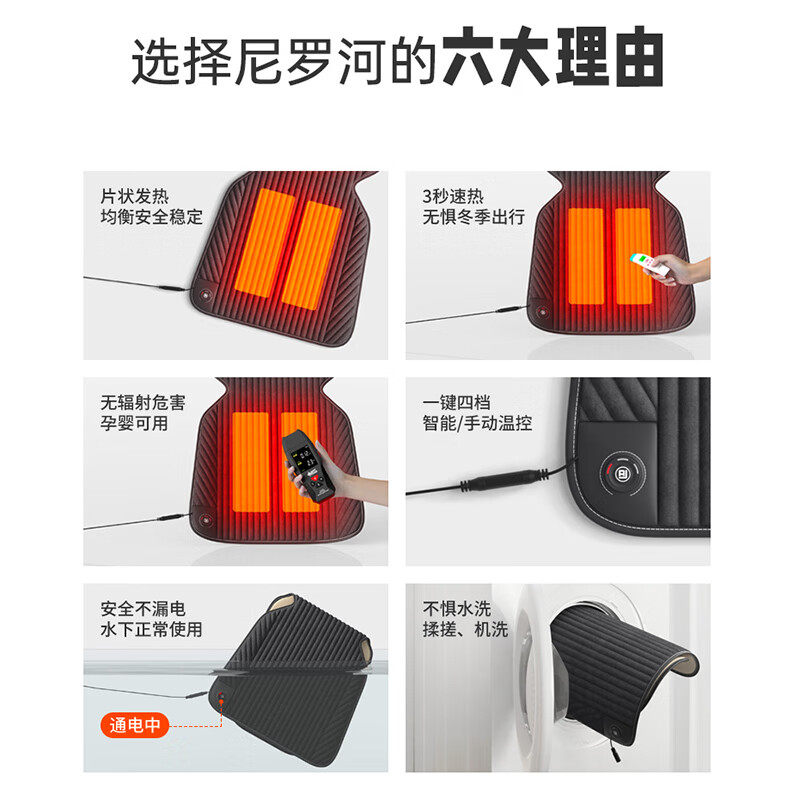 选择尼罗河的六大理由

片状发热
均衡安全稳定

3秒速热
无惧冬季出行

无辐射危害
孕婴可用

一键四档
智能/手动温控

安全不漏电
水下正常使用

通电中

不惧水洗
揉搓、机洗