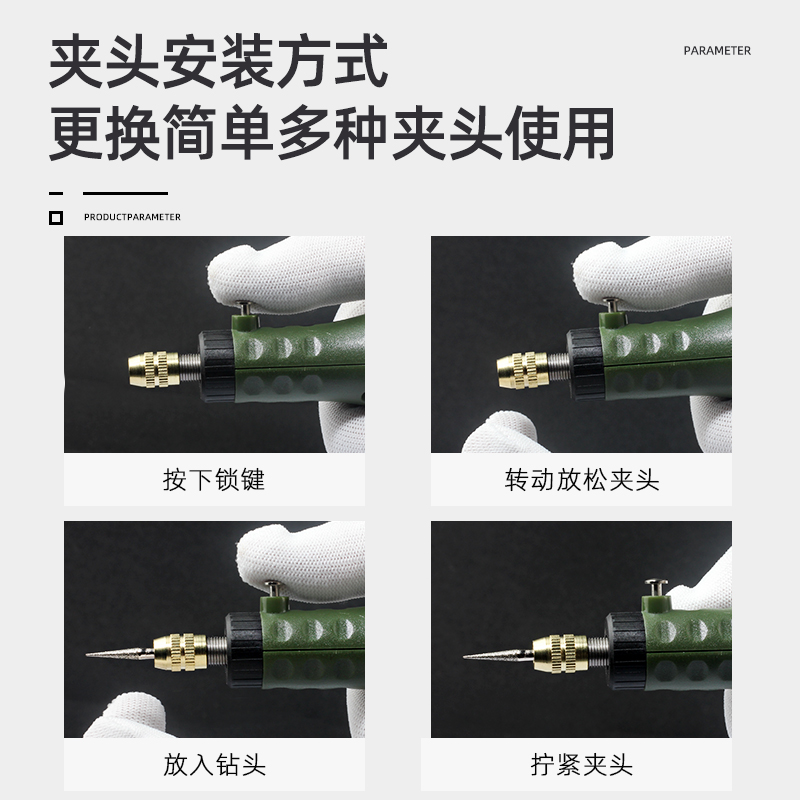 夹头安装方式
更换简单多种夹头使用

PARAMETER

PRODUCTPARAMETER

按下锁键

转动放松夹头

放入钻头

拧紧夹头