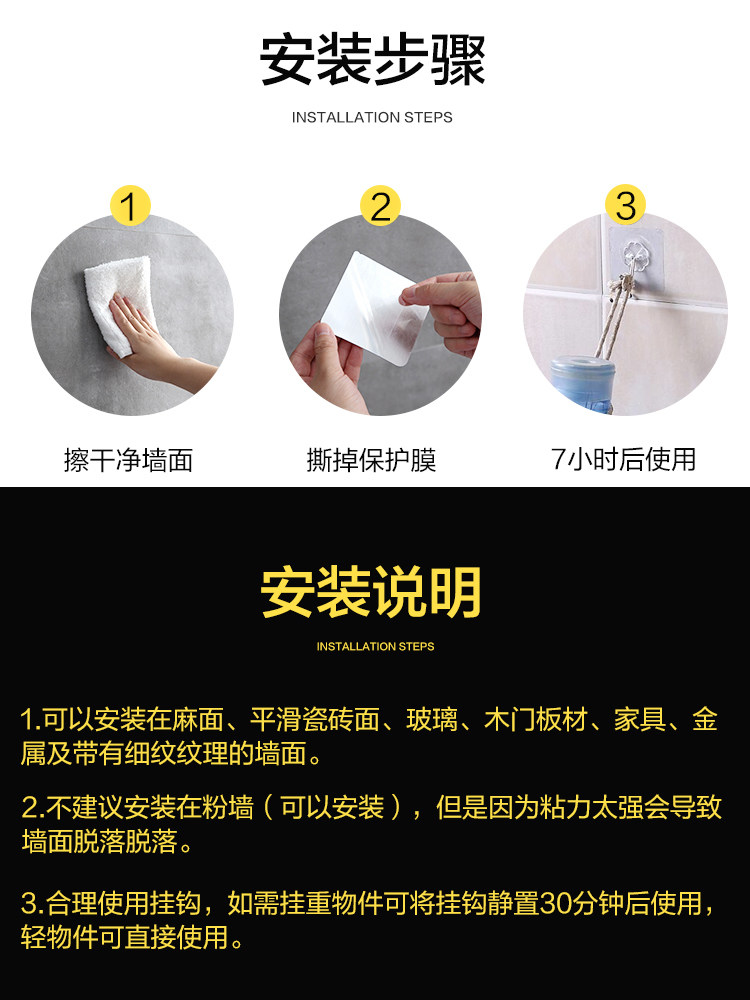 安装步骤

INSTALLATION STEPS

1

擦干净墙面

2

撕掉保护膜

3

7小时后使用

安装说明

INSTALLATION STEPS

1.可以安装在麻面、平滑瓷砖面、玻璃、木门板材、家具、金属及带有细纹纹理的墙面。

2.不建议安装在粉墙（可以安装），但是因为粘力太强会导致墙面脱落脱落。

3.合理使用挂钩，如需挂重物件可将挂钩静置30分钟后使用，轻物件可直接使用。