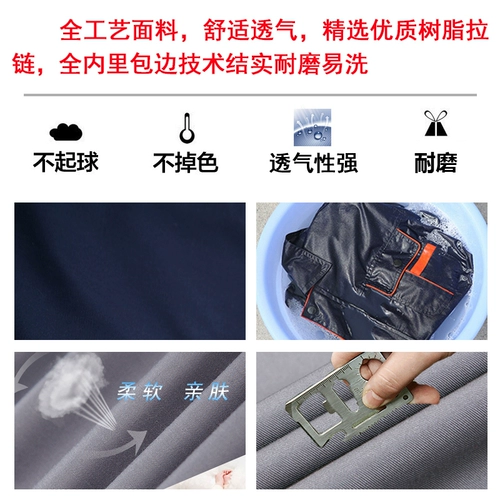 全工艺面料，舒适透气，精选优质树脂拉链，全内里包边技术结实耐磨易洗

不起球　不掉色　透气性强　耐磨

柔软　亲肤