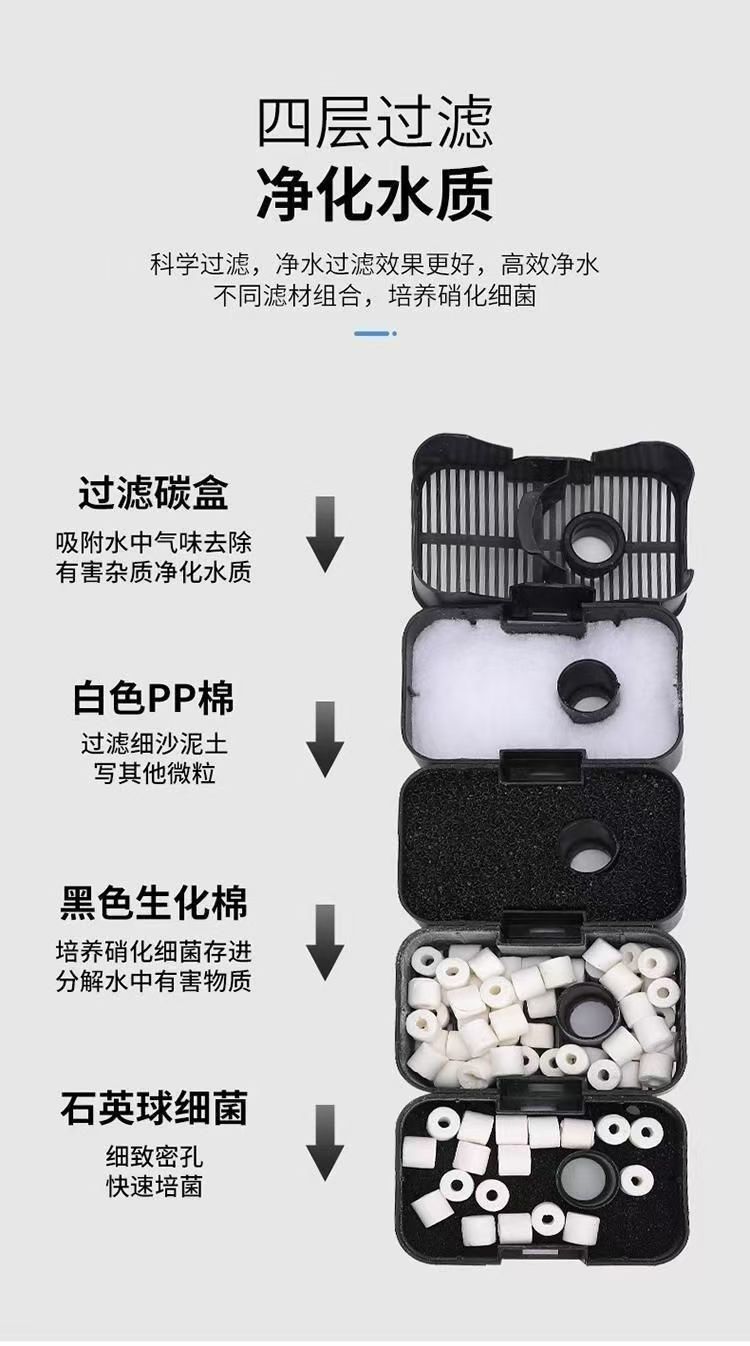 四层过滤
净化水质

科学过滤，净水过滤效果更好，高效净水
不同滤材组合，培养硝化细菌

过滤碳盒
吸附水中气味去除
有害杂质净化水质

白色PP棉
过滤细沙泥土
写其他微粒

黑色生化棉
培养硝化细菌存进
分解水中有害物质

石英球细菌
细致密孔
快速培菌